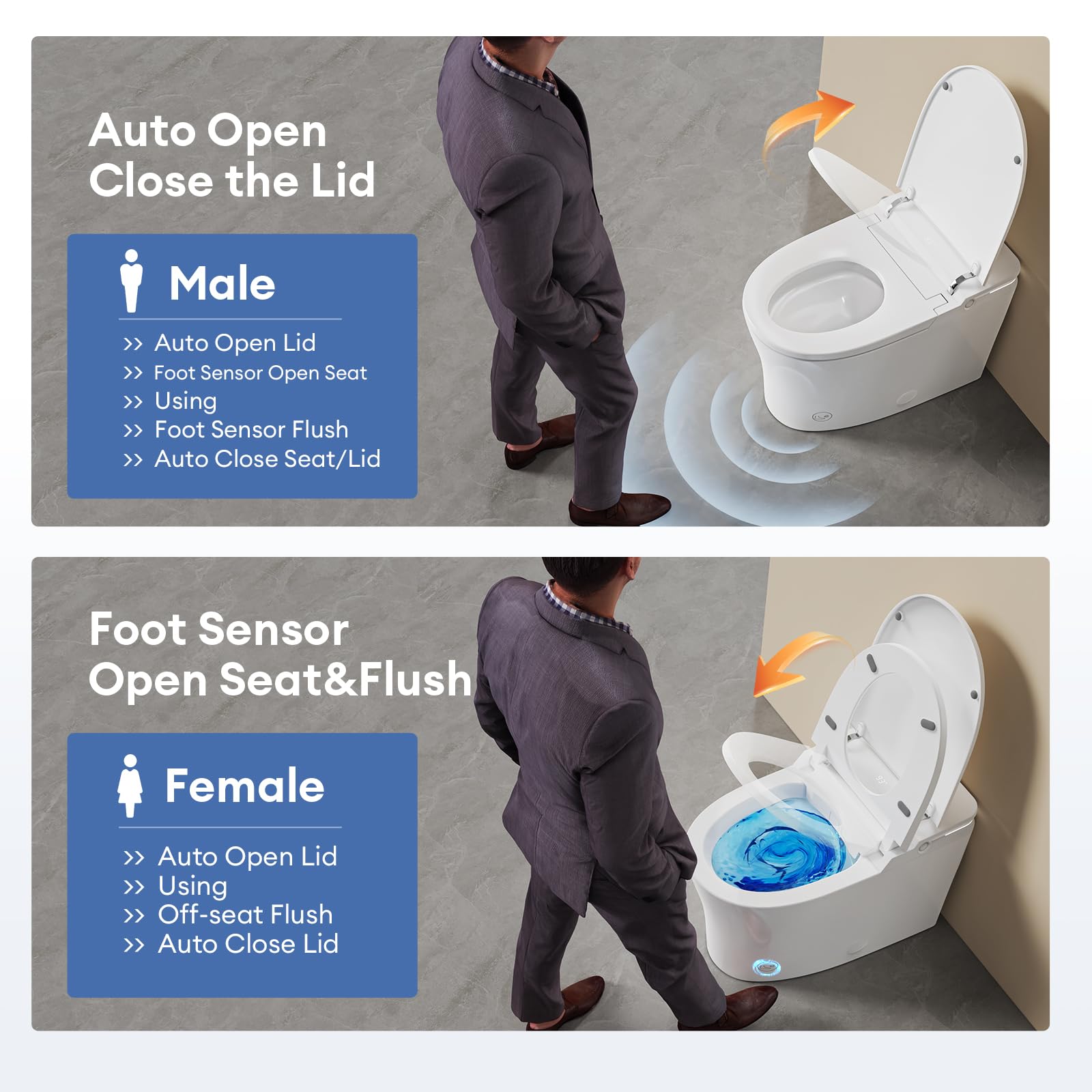 Auto Open
Close the Lid

Male

>> Auto Open Lid
>> Foot Sensor Open Seat
>> Using
>> Foot Sensor Flush
>> Auto Close Seat/Lid

Foot Sensor
Open Seat&Flush

Female

>> Auto Open Lid
>> Using
>> Off-seat Flush
>> Auto Close Lid