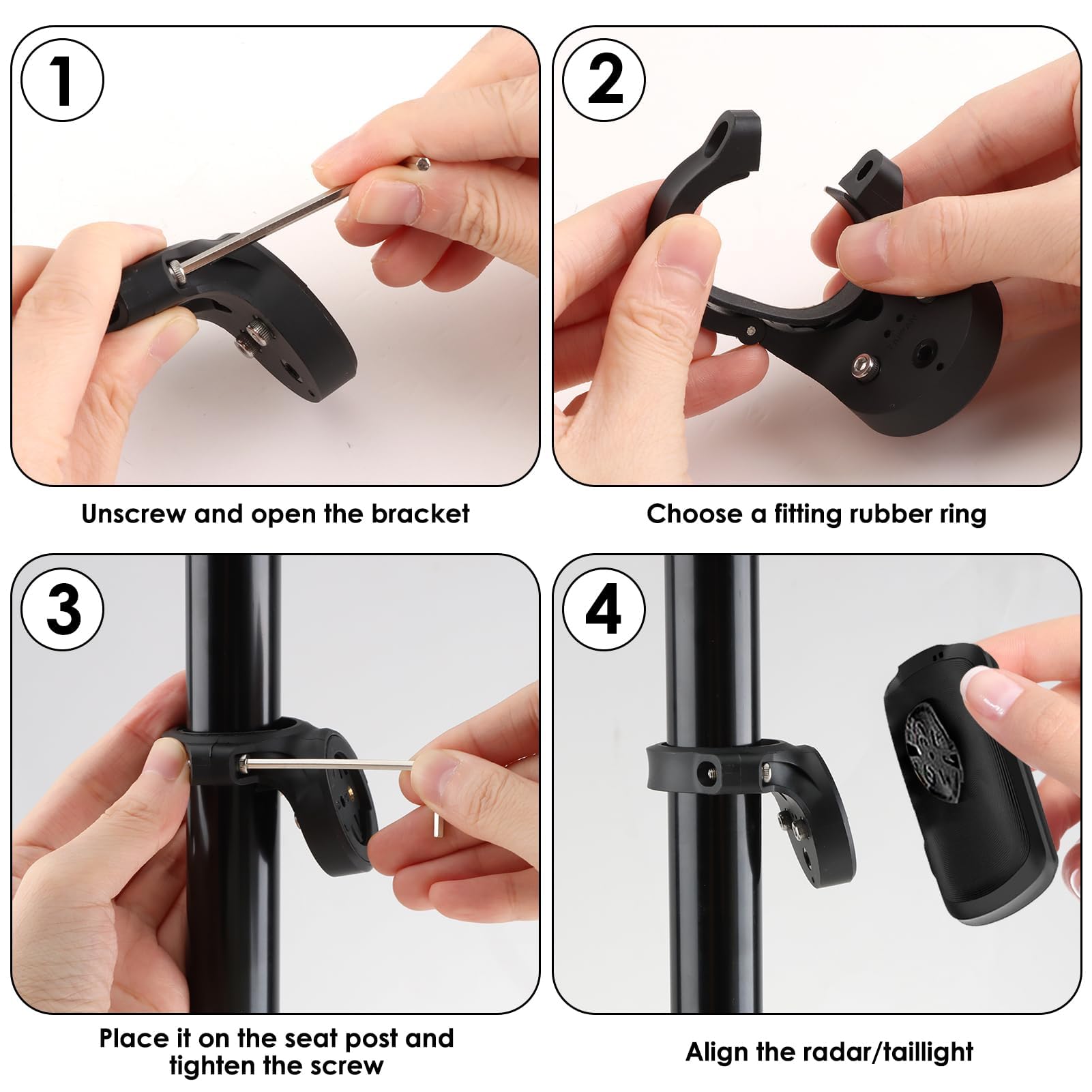 1

Unscrew and open the bracket

2

Choose a fitting rubber ring

3

Place it on the seat post and tighten the screw

4

Align the radar/taillight