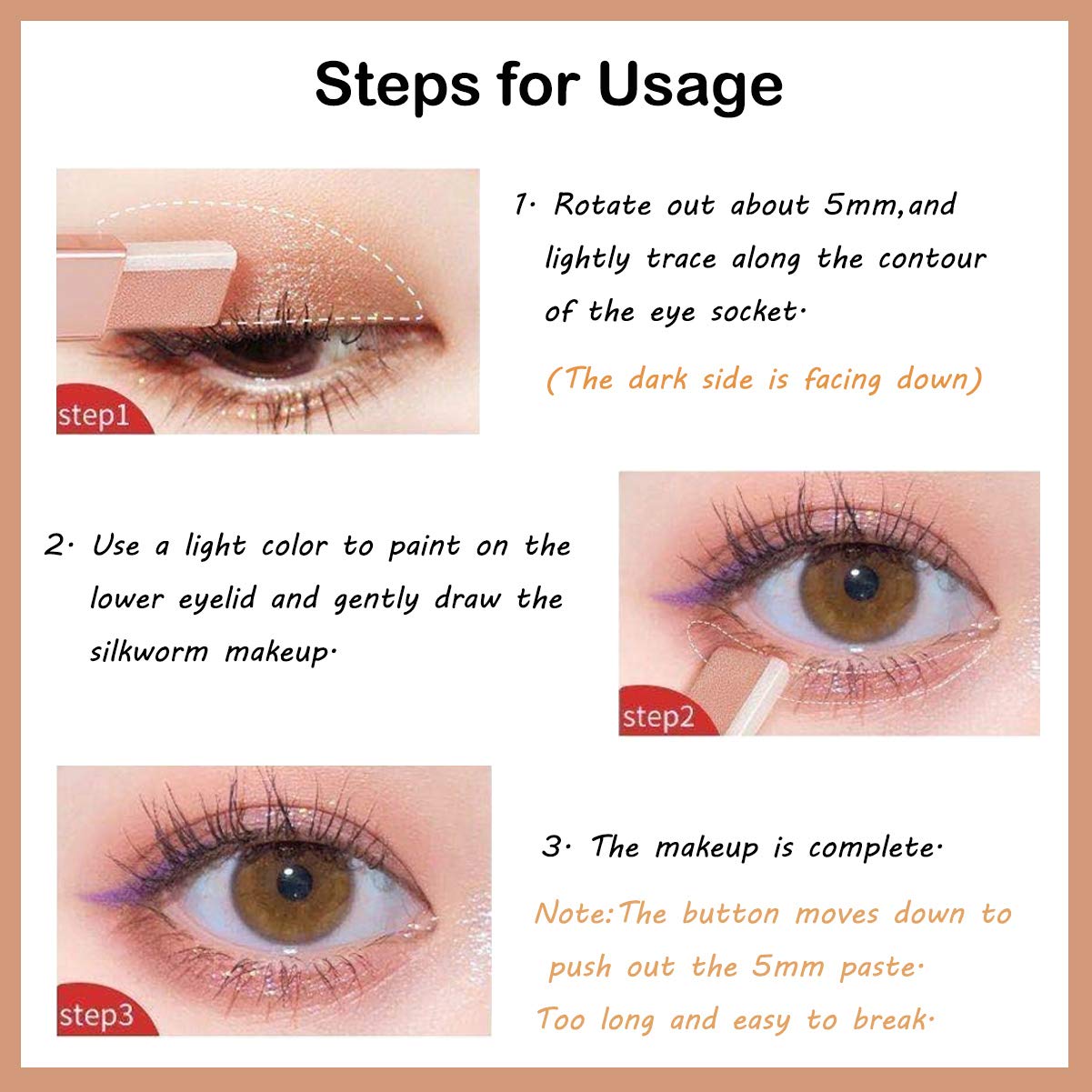 Steps for Usage

step1

1. Rotate out about 5mm,and lightly trace along the contour of the eye socket.

(The dark side is facing down)

2. Use a light color to paint on the lower eyelid and gently draw the silkworm makeup.

step2

step3

3. The makeup is complete.

Note:The button moves down to push out the 5mm paste. Too long and easy to break.