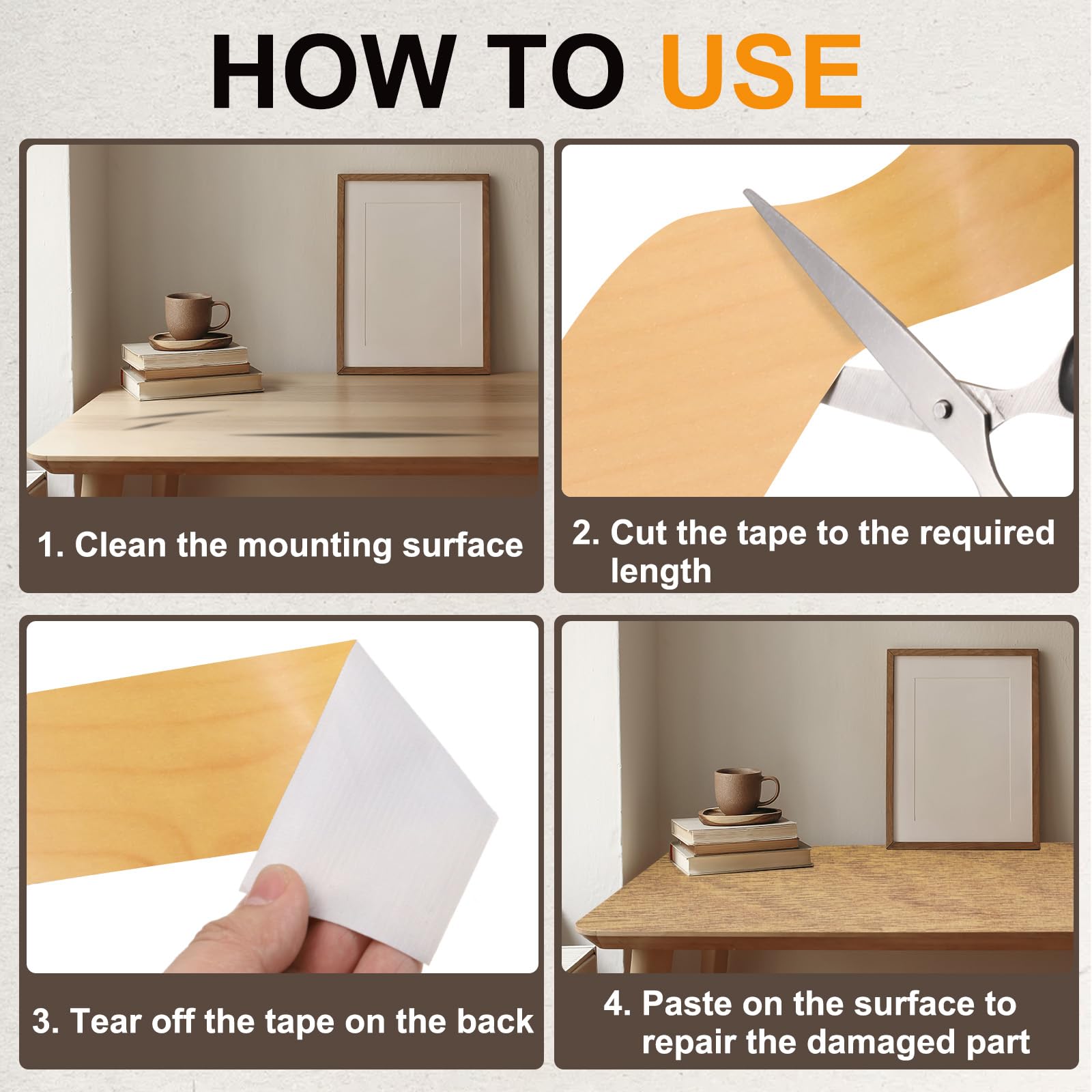 HOW TO USE

1. Clean the mounting surface

2. Cut the tape to the required length

3. Tear off the tape on the back

4. Paste on the surface to repair the damaged part