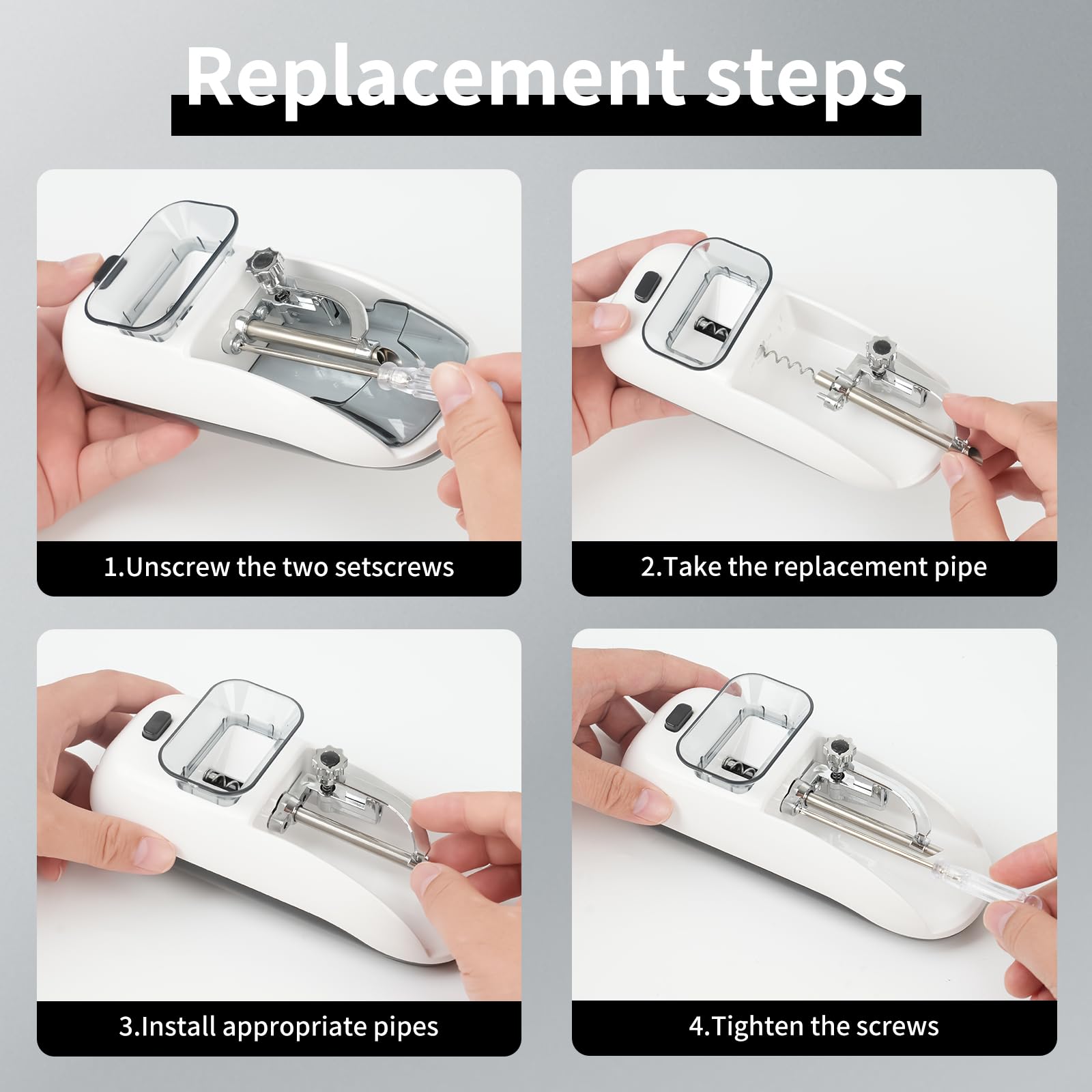 Replacement steps

1.Unscrew the two setscrews

2.Take the replacement pipe

3.Install appropriate pipes

4.Tighten the screws