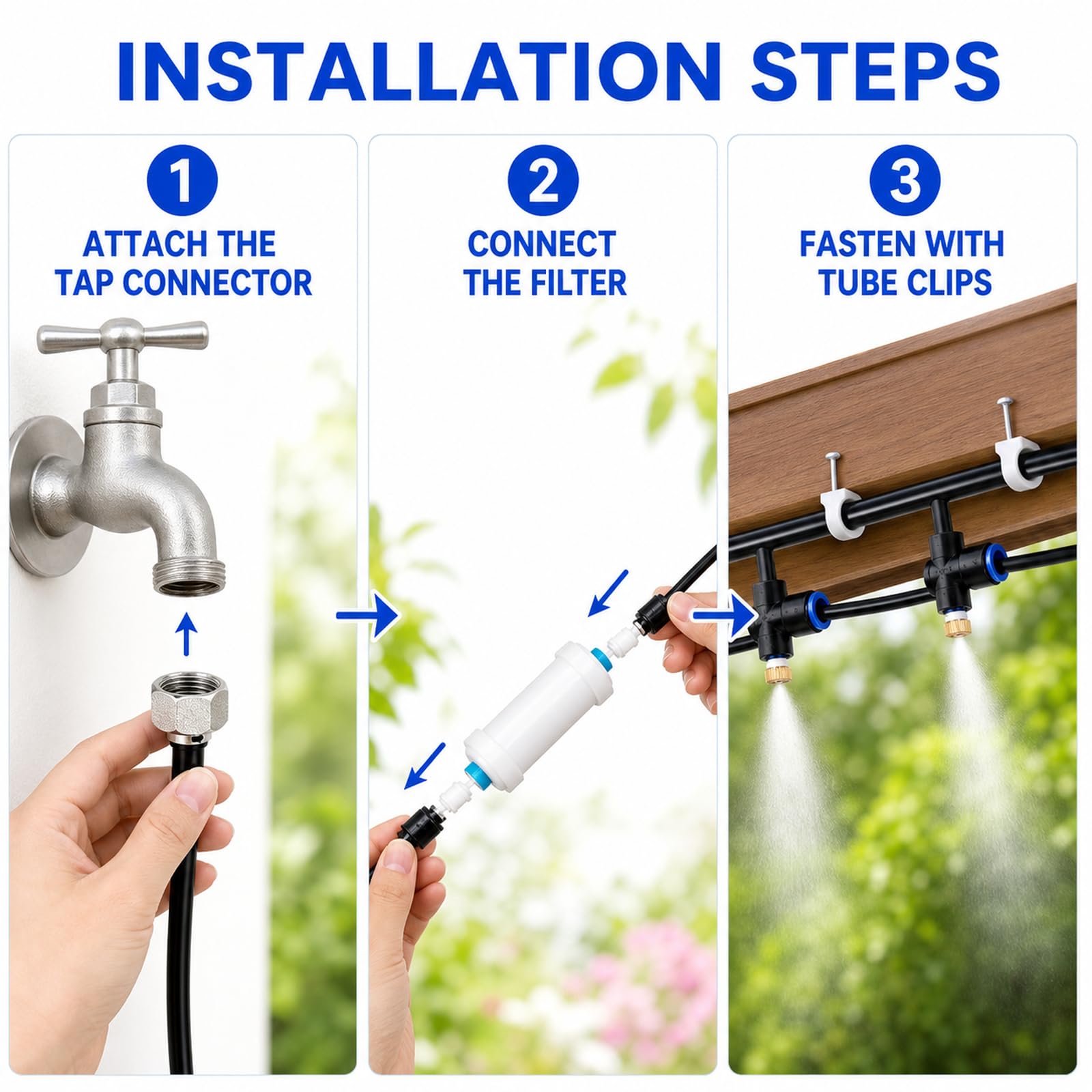 INSTALLATION STEPS

1
ATTACH THE TAP CONNECTOR

2
CONNECT THE FILTER

3
FASTEN WITH TUBE CLIPS