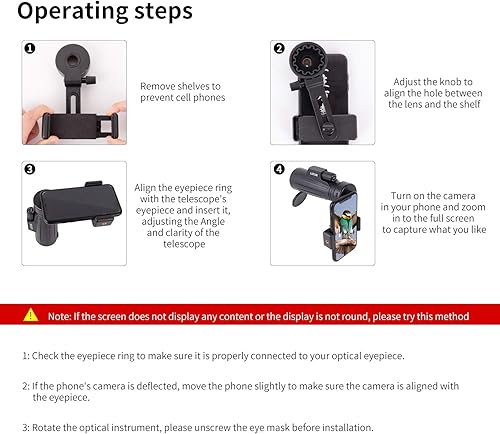 Operating steps

1

Remove shelves to prevent cell phones

2

Adjust the knob to align the hole between the lens and the shelf

3

Align the eyepiece ring with the telescope's eyepiece and insert it, adjusting the Angle and clarity of the telescope

4

Turn on the camera in your phone and zoom in to the full screen to capture what you like

Note: If the screen does not display any content or the display is not round, please try this method

1: Check the eyepiece ring to make sure it is properly connected to your optical eyepiece.

2: If the phone's camera is deflected, move the phone slightly to make sure the camera is aligned with the eyepiece.

3: Rotate the optical instrument, please unscrew the eye mask before installation.