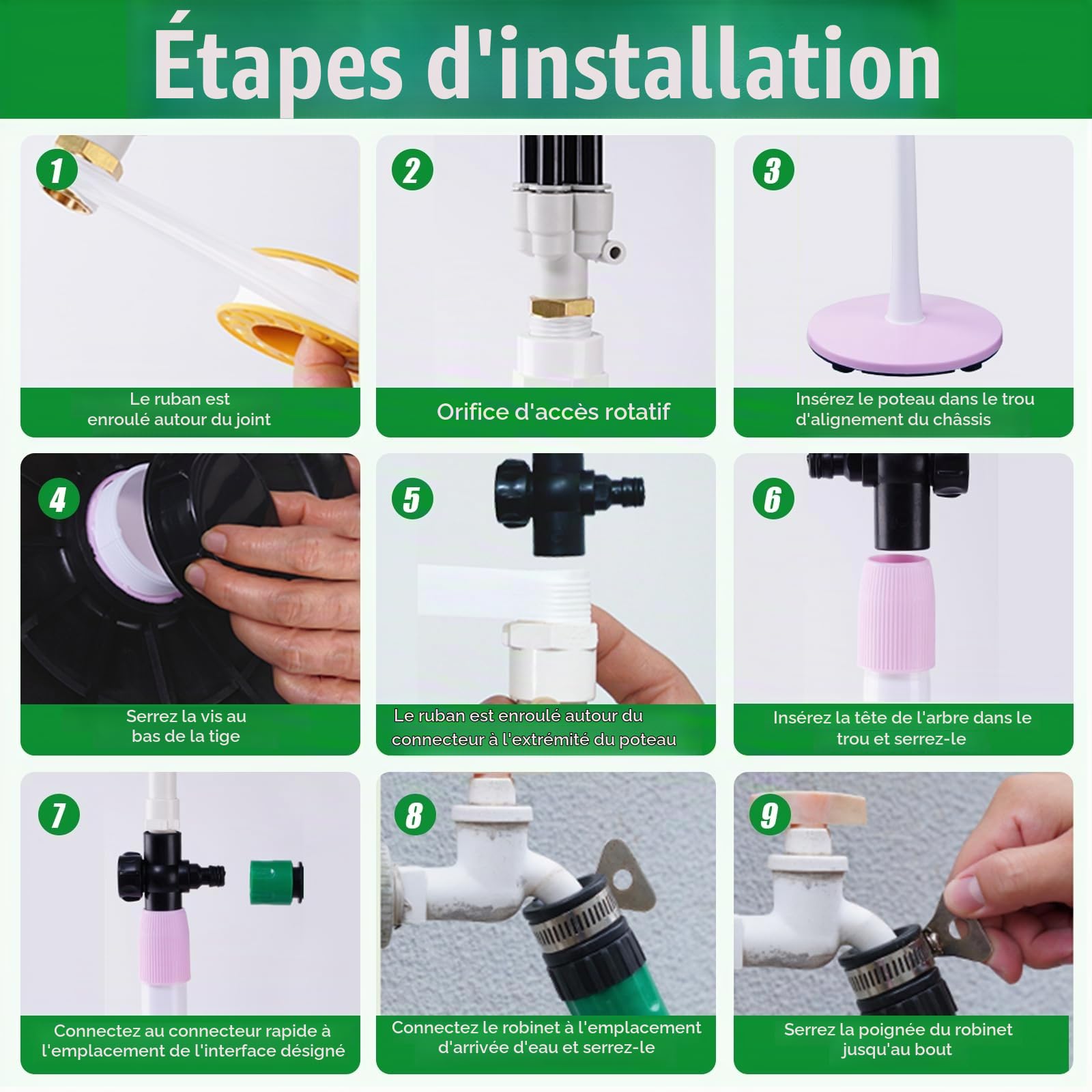 Étapes d'installation

1
Le ruban est enroulé autour du joint

2
Orifice d'accès rotatif

3
Insérez le poteau dans le trou d'alignement du châssis

4
Serrez la vis au bas de la tige

5
Le ruban est enroulé autour du connecteur à l'extrémité du poteau

6
Insérez la tête de l'arbre dans le trou et serrez-le

7
Connectez au connecteur rapide à l'emplacement de l'interface désigné

8
Connectez le robinet à l'emplacement d'arrivée d'eau et serrez-le

9
Serrez la poignée du robinet jusqu'au bout