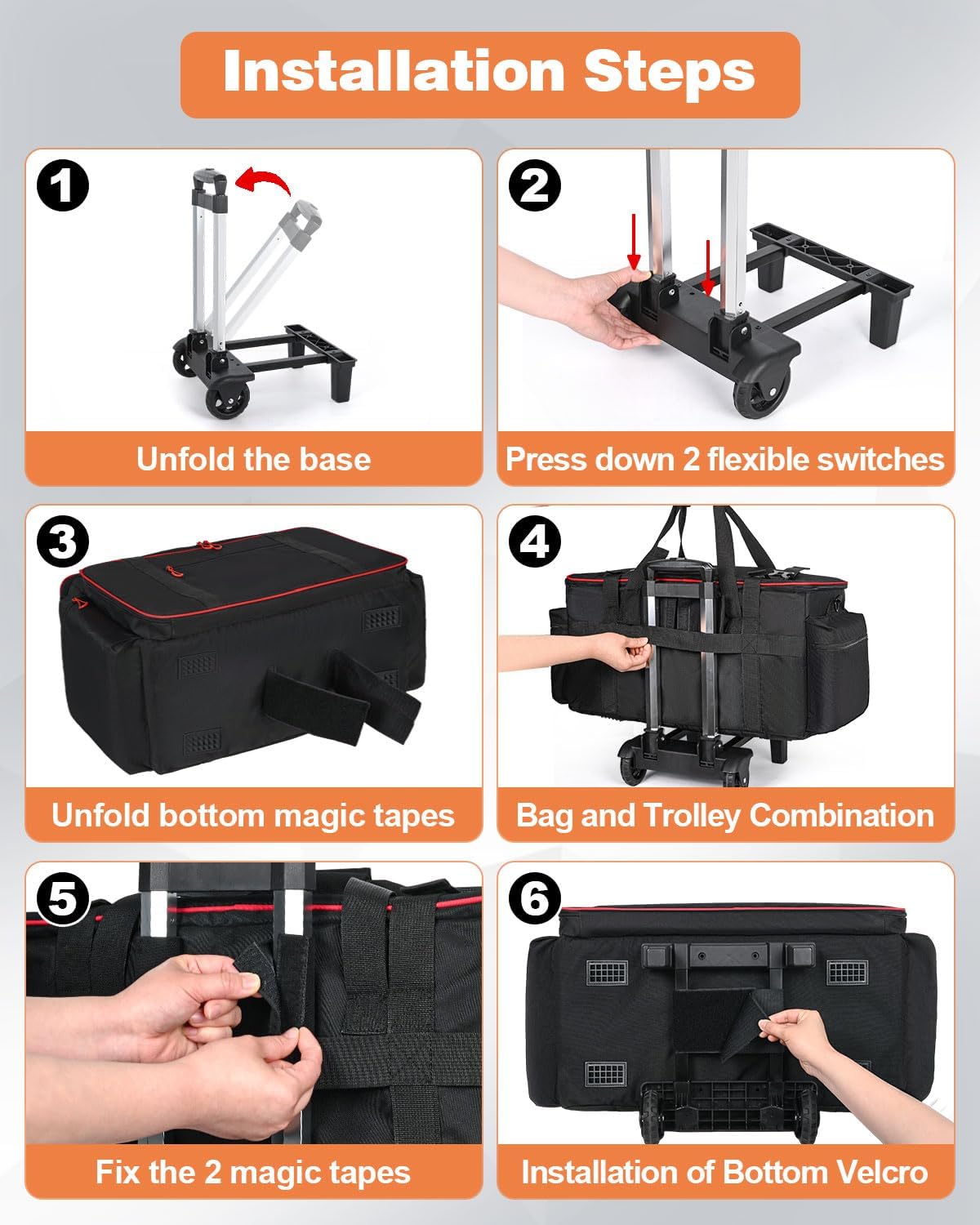 Installation Steps

1
Unfold the base

2
Press down 2 flexible switches

3
Unfold bottom magic tapes

4
Bag and Trolley Combination

5
Fix the 2 magic tapes

6
Installation of Bottom Velcro