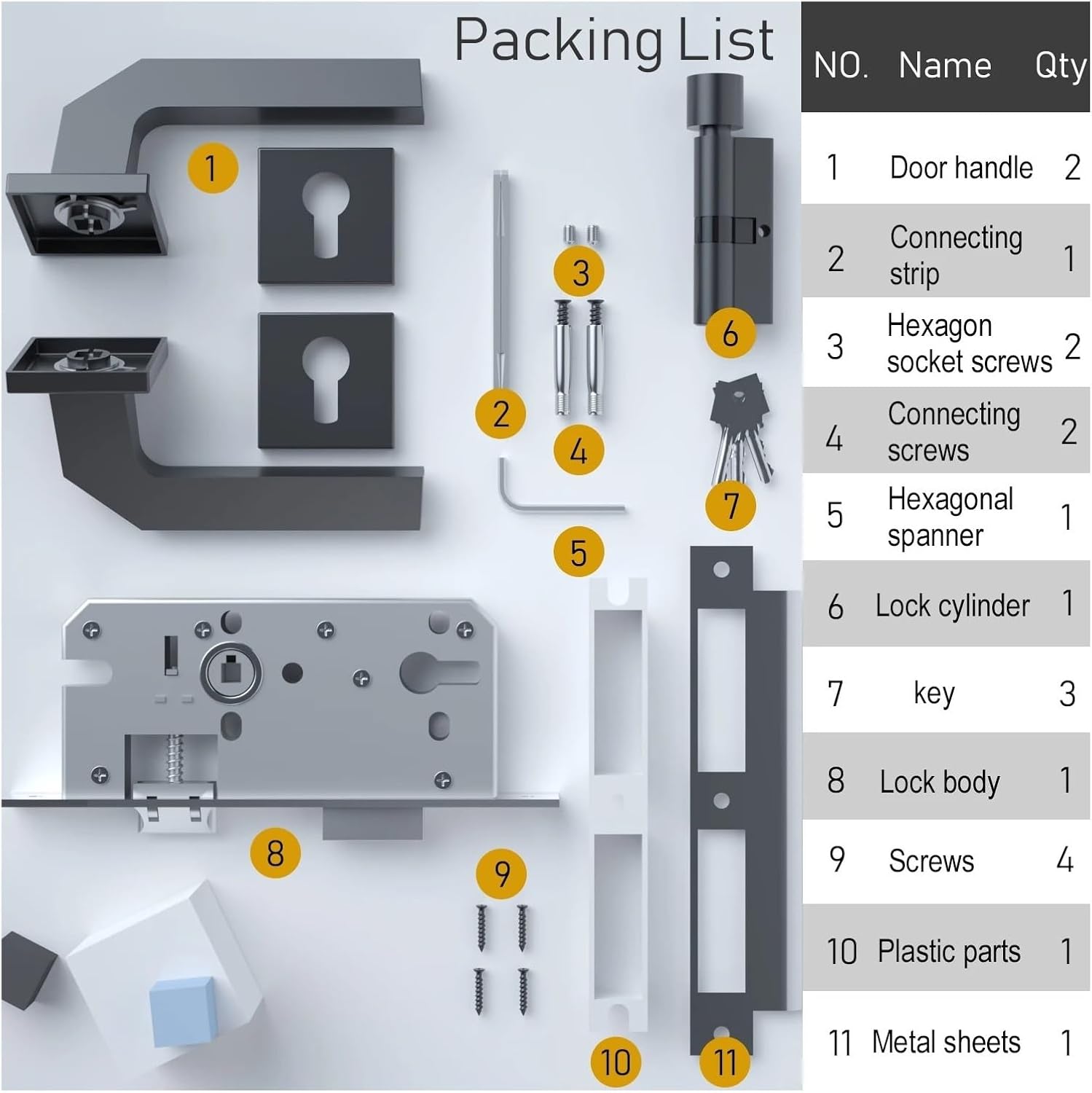 Packing List

1
2
3
4
5
6
7
8
9
10
11

| NO. | Name | Qty |
|---|---|---|
| 1 | Door handle | 2 |
| 2 | Connecting strip | 1 |
| 3 | Hexagon socket screws | 2 |
| 4 | Connecting screws | 2 |
| 5 | Hexagonal spanner | 1 |
| 6 | Lock cylinder | 1 |
| 7 | key | 3 |
| 8 | Lock body | 1 |
| 9 | Screws | 4 |
| 10 | Plastic parts | 1 |
| 11 | Metal sheets | 1 |