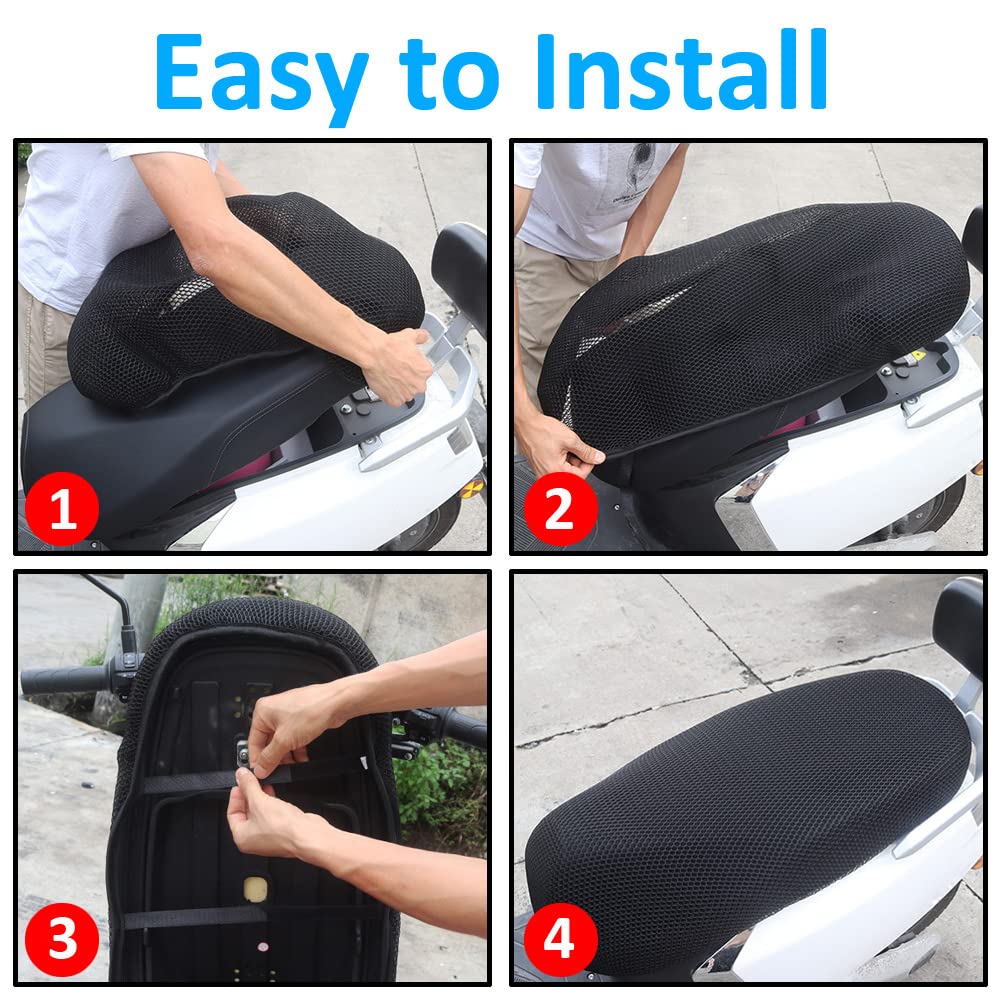 Easy to Install

1

2

3

4