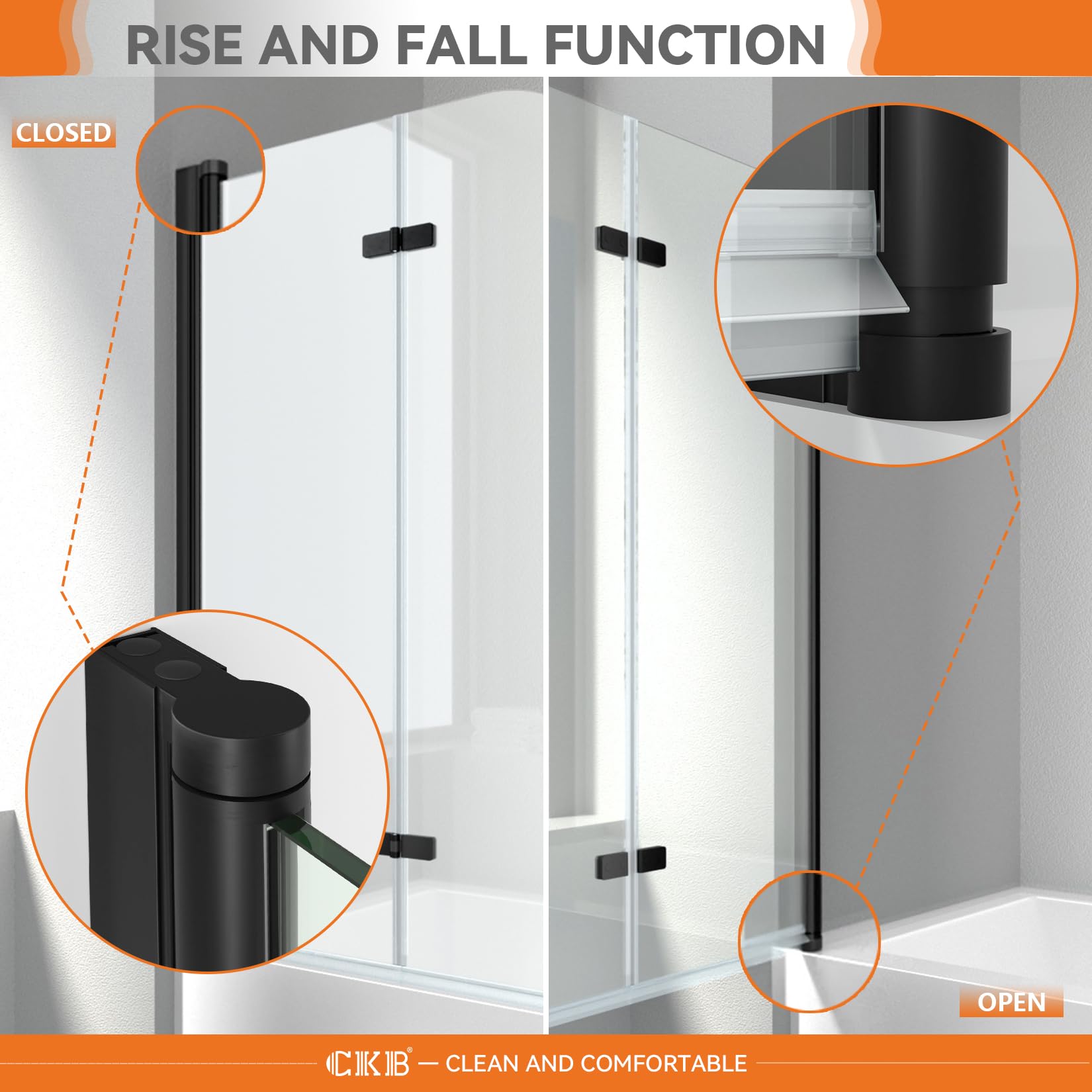 RISE AND FALL FUNCTION

CLOSED

OPEN

CKB® — CLEAN AND COMFORTABLE