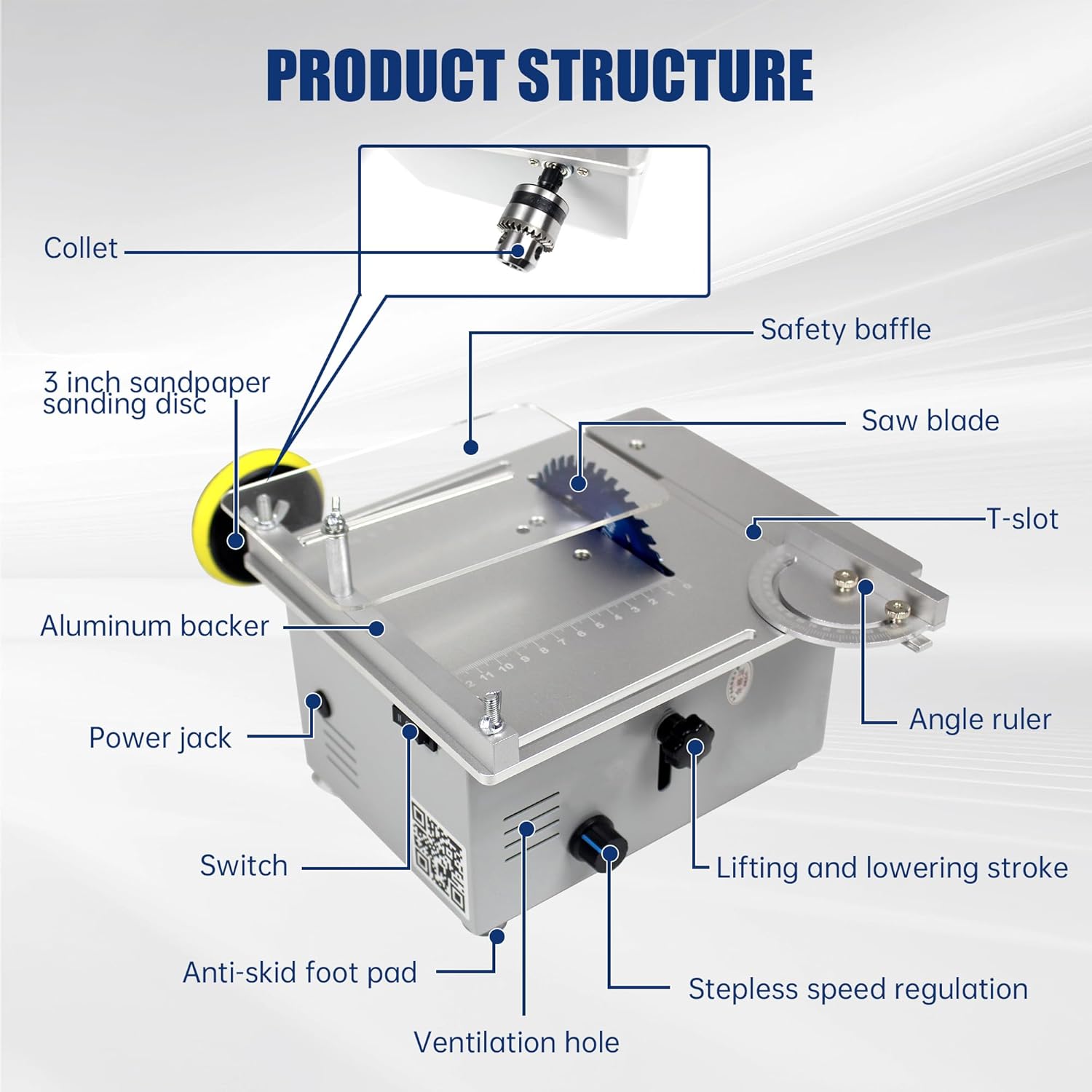 PRODUCT STRUCTURE

Collet

Safety baffle

3 inch sandpaper sanding disc

Saw blade

T-slot

Aluminum backer

12 11 10 9 8 7 6 5 4 3 2 1 0

Angle ruler

Power jack

Switch

Lifting and lowering stroke

Anti-skid foot pad

Stepless speed regulation

Ventilation hole