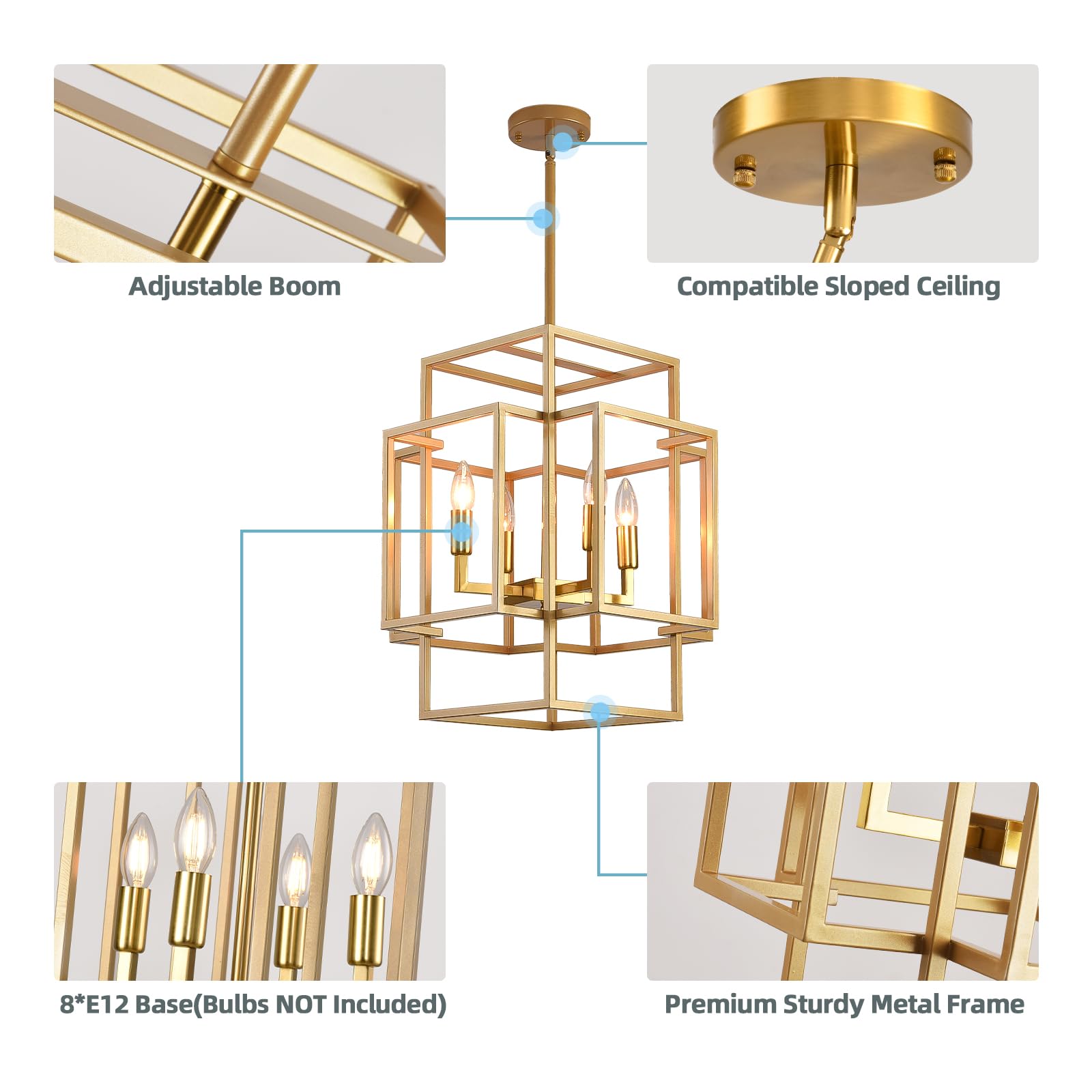 Adjustable Boom

Compatible Sloped Ceiling

8*E12 Base(Bulbs NOT Included)

Premium Sturdy Metal Frame