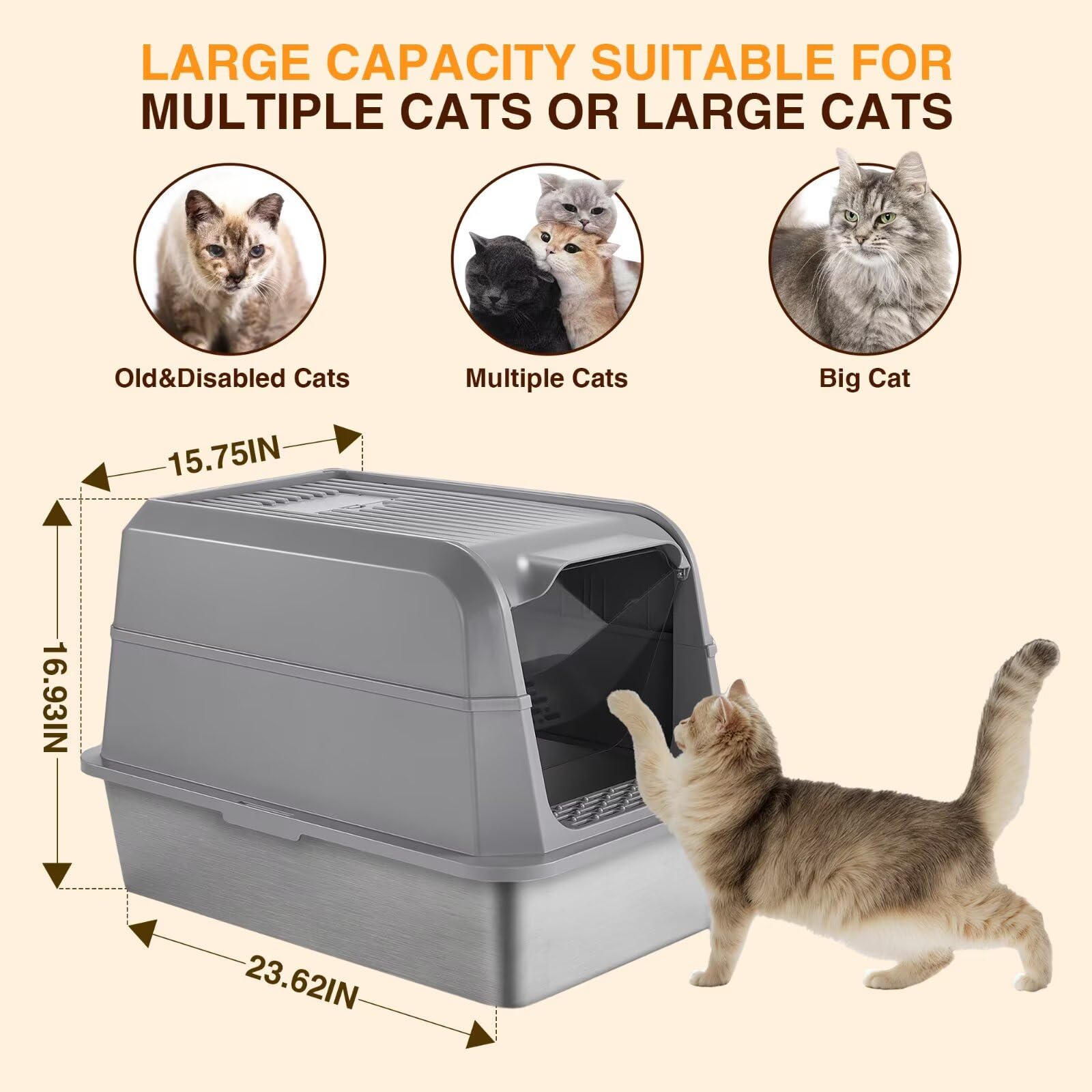 LARGE CAPACITY SUITABLE FOR
MULTIPLE CATS OR LARGE CATS

Old&Disabled Cats

Multiple Cats

Big Cat

15.75IN

16.93IN

23.62IN