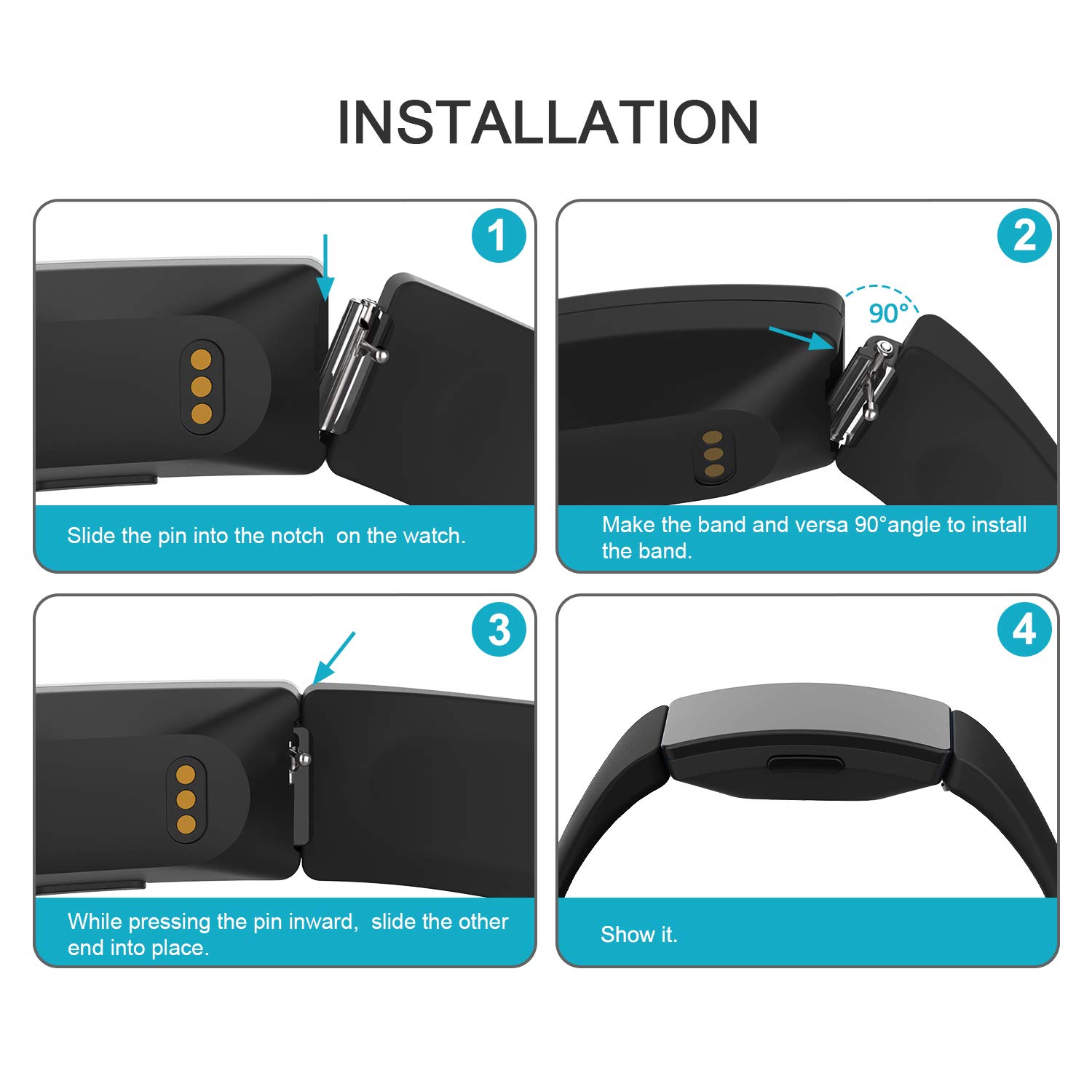 INSTALLATION

1

Slide the pin into the notch  on the watch.

2

90°

Make the band and versa 90°angle to install the band.

3

While pressing the pin inward,  slide the other end into place.

4

Show it.