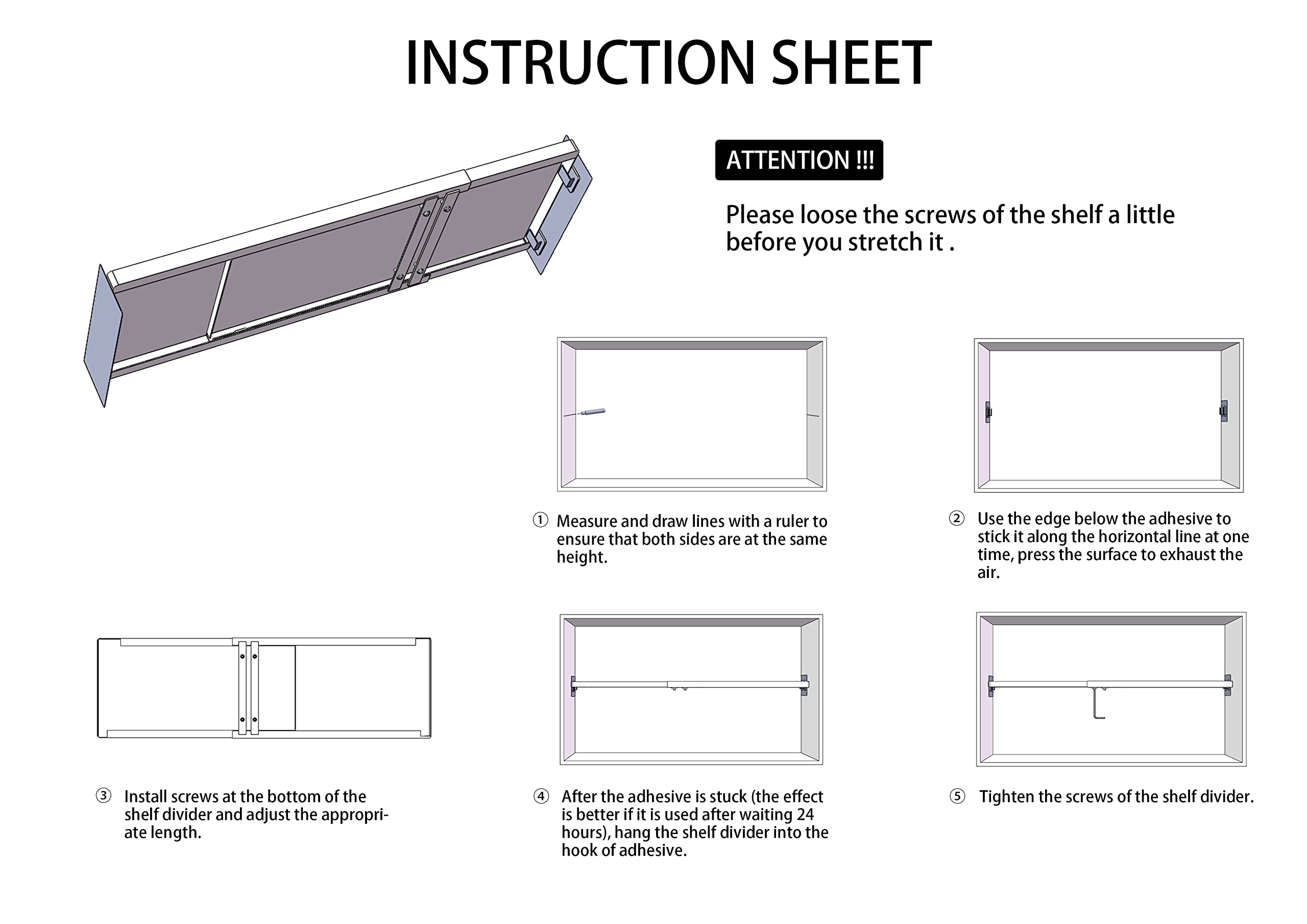 INSTRUCTION SHEET

ATTENTION !!!

Please loose the screws of the shelf a little before you stretch it .

① Measure and draw lines with a ruler to ensure that both sides are at the same height.

② Use the edge below the adhesive to stick it along the horizontal line at one time, press the surface to exhaust the air.

③ Install screws at the bottom of the shelf divider and adjust the appropriate length.

④ After the adhesive is stuck (the effect is better if it is used after waiting 24 hours), hang the shelf divider into the hook of adhesive.

⑤ Tighten the screws of the shelf divider.