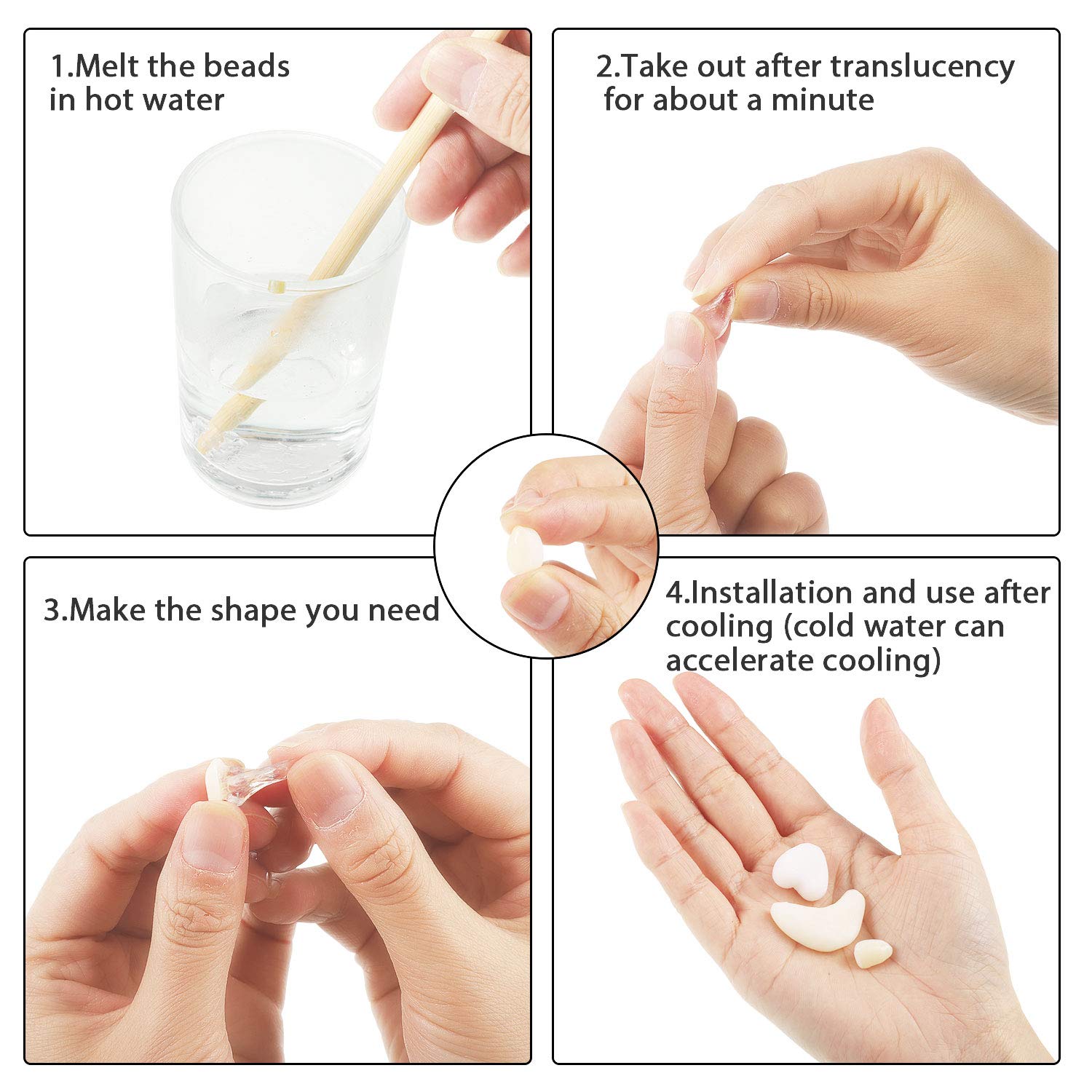 1.Melt the beads in hot water

2.Take out after translucency for about a minute

3.Make the shape you need

4.Installation and use after cooling (cold water can accelerate cooling)