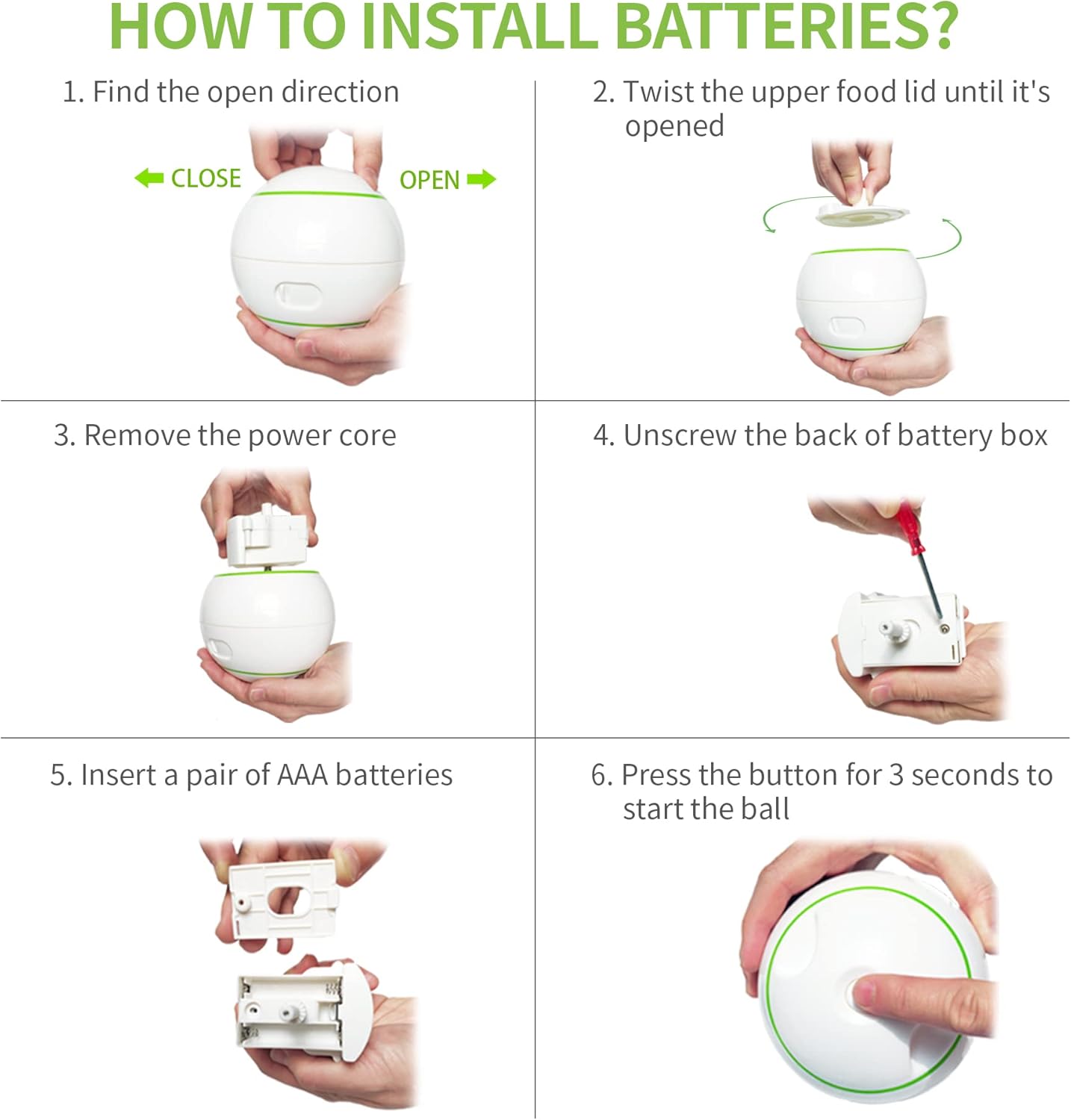 HOW TO INSTALL BATTERIES?

1. Find the open direction

CLOSE

OPEN

2. Twist the upper food lid until it's opened

3. Remove the power core

4. Unscrew the back of battery box

5. Insert a pair of AAA batteries

6. Press the button for 3 seconds to start the ball