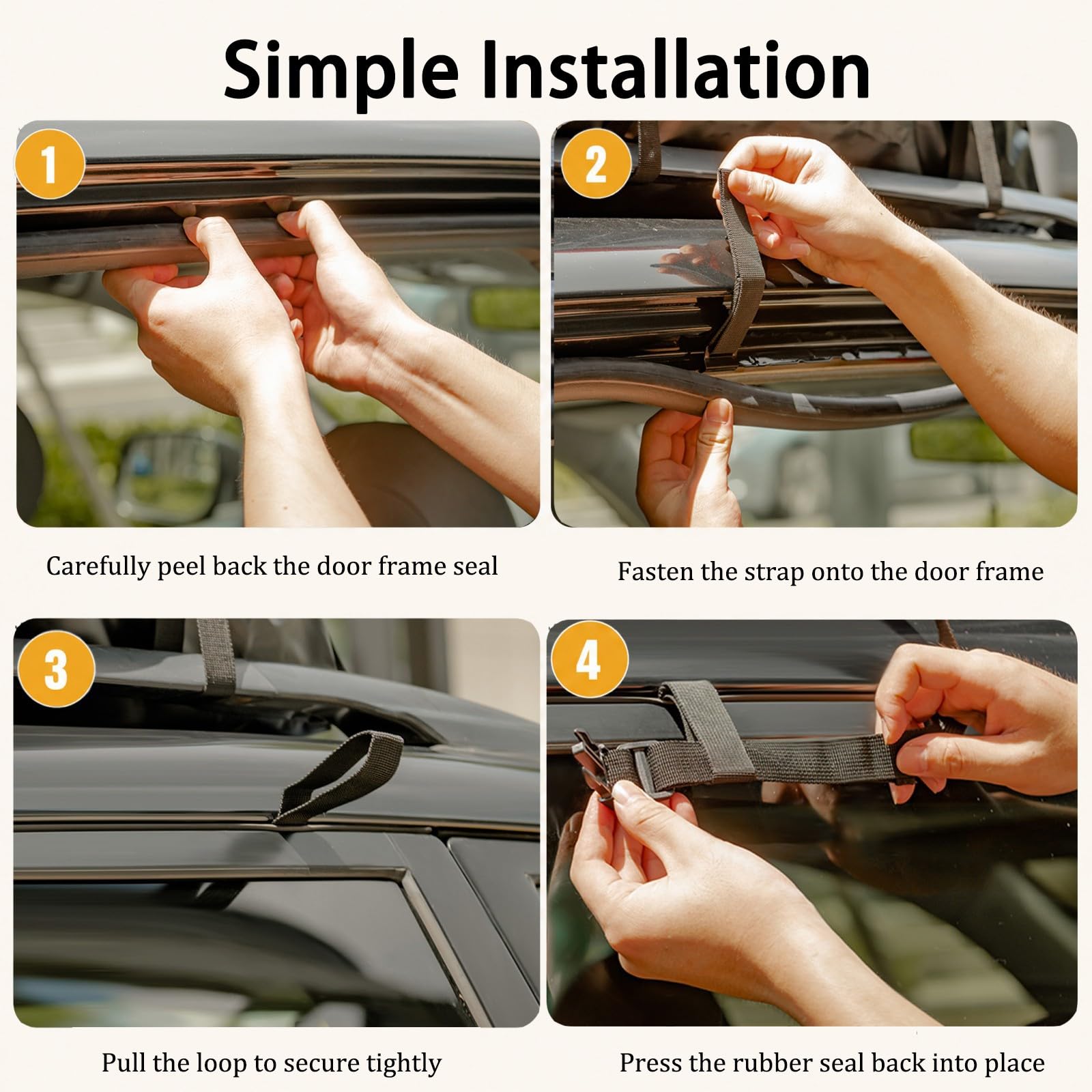 Simple Installation

1

Carefully peel back the door frame seal

2

Fasten the strap onto the door frame

3

Pull the loop to secure tightly

4

Press the rubber seal back into place