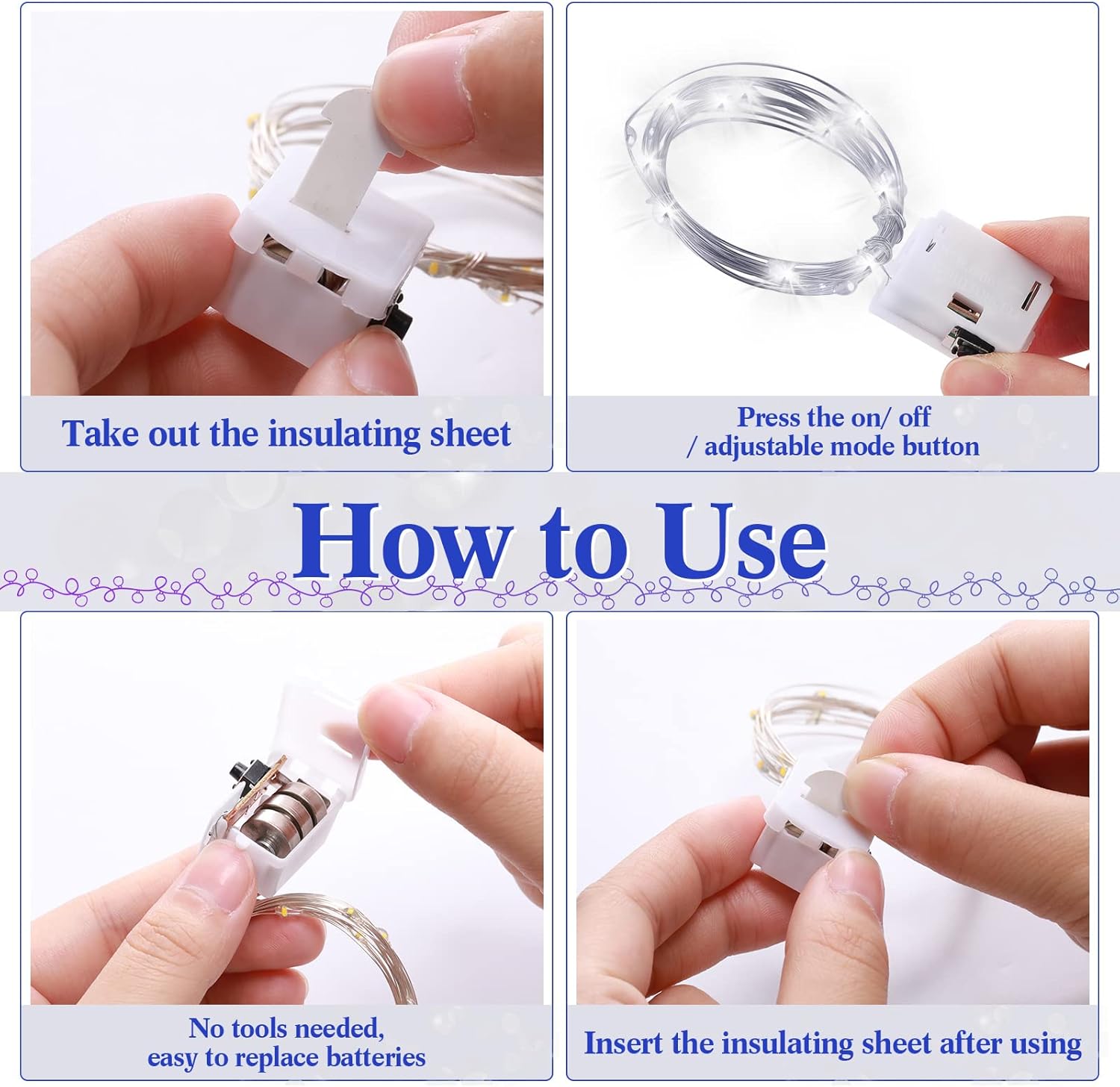 Take out the insulating sheet

Press the on/ off / adjustable mode button

How to Use

No tools needed, easy to replace batteries

Insert the insulating sheet after using