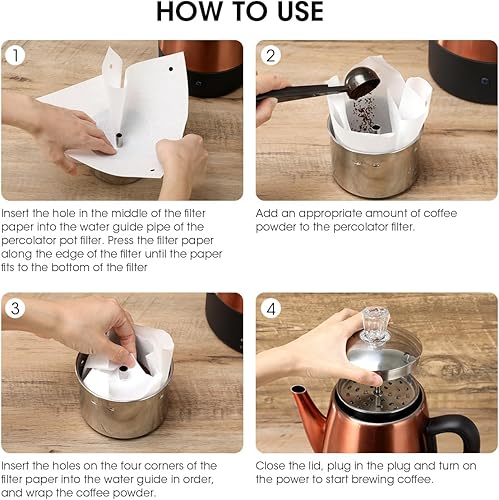 HOW TO USE

1

Insert the hole in the middle of the filter paper into the water guide pipe of the percolator pot filter. Press the filter paper along the edge of the filter until the paper fits to the bottom of the filter

2

Add an appropriate amount of coffee powder to the percolator filter.

3

Insert the holes on the four corners of the filter paper into the water guide in order, and wrap the coffee powder.

4

Close the lid, plug in the plug and turn on the power to start brewing coffee.