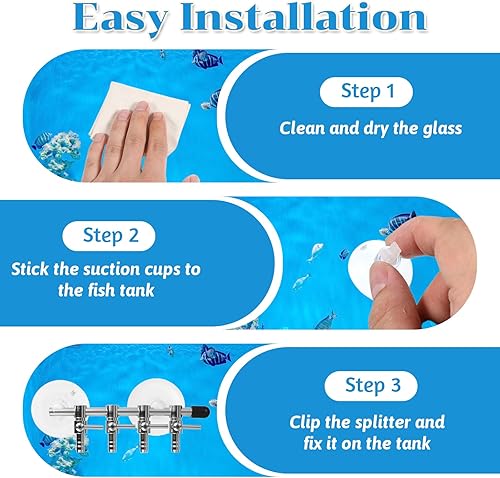 Easy Installation

Step 1
Clean and dry the glass

Step 2
Stick the suction cups to the fish tank

Step 3
Clip the splitter and fix it on the tank