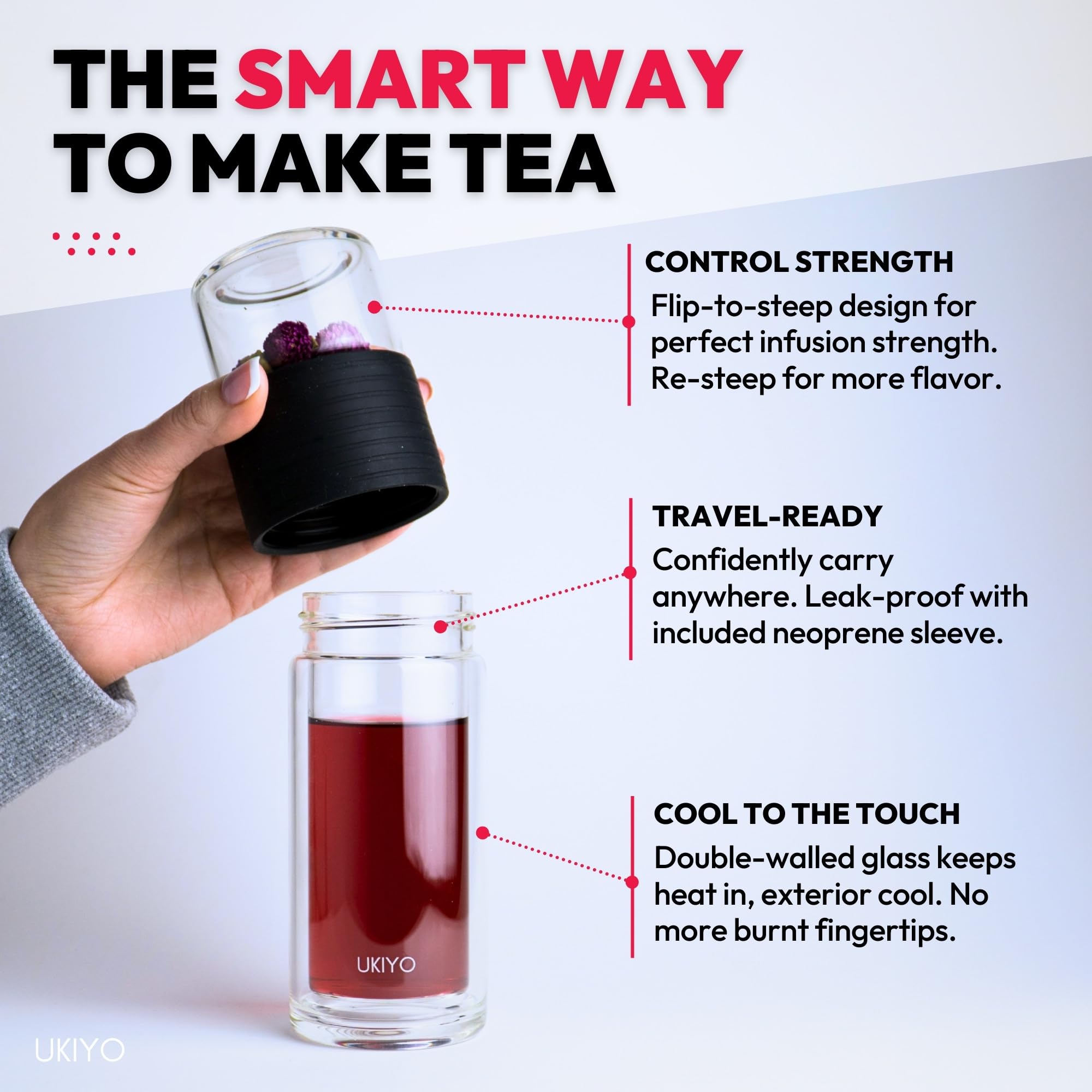 THE SMART WAY TO MAKE TEA

CONTROL STRENGTH
Flip-to-steep design for perfect infusion strength. Re-steep for more flavor.

TRAVEL-READY
Confidently carry anywhere. Leak-proof with included neoprene sleeve.

COOL TO THE TOUCH
Double-walled glass keeps heat in, exterior cool. No more burnt fingertips.

UKIYO

UKIYO