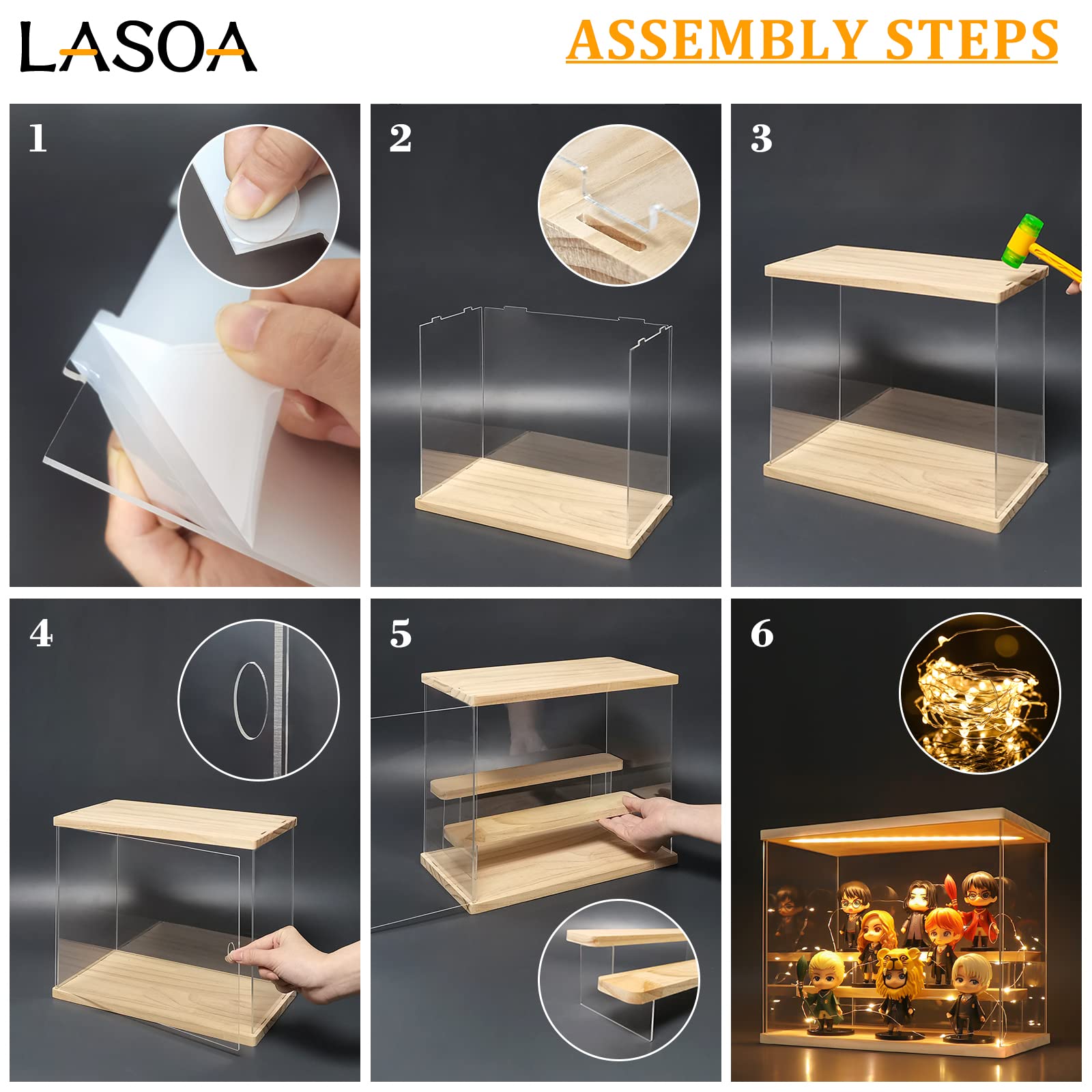 LASOA

ASSEMBLY STEPS

1

2

3

4

5

6