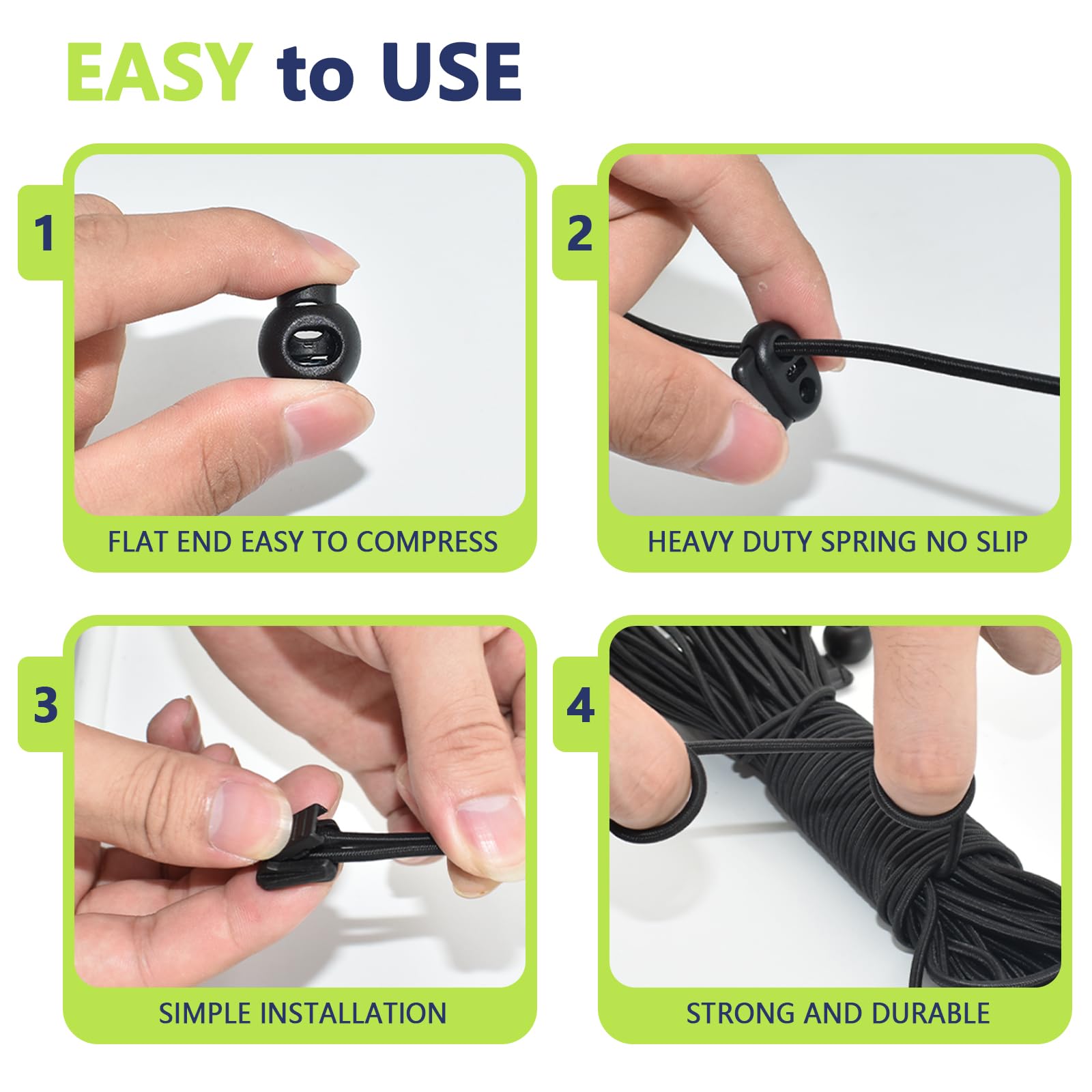 EASY to USE

1

FLAT END EASY TO COMPRESS

2

HEAVY DUTY SPRING NO SLIP

3

SIMPLE INSTALLATION

4

STRONG AND DURABLE