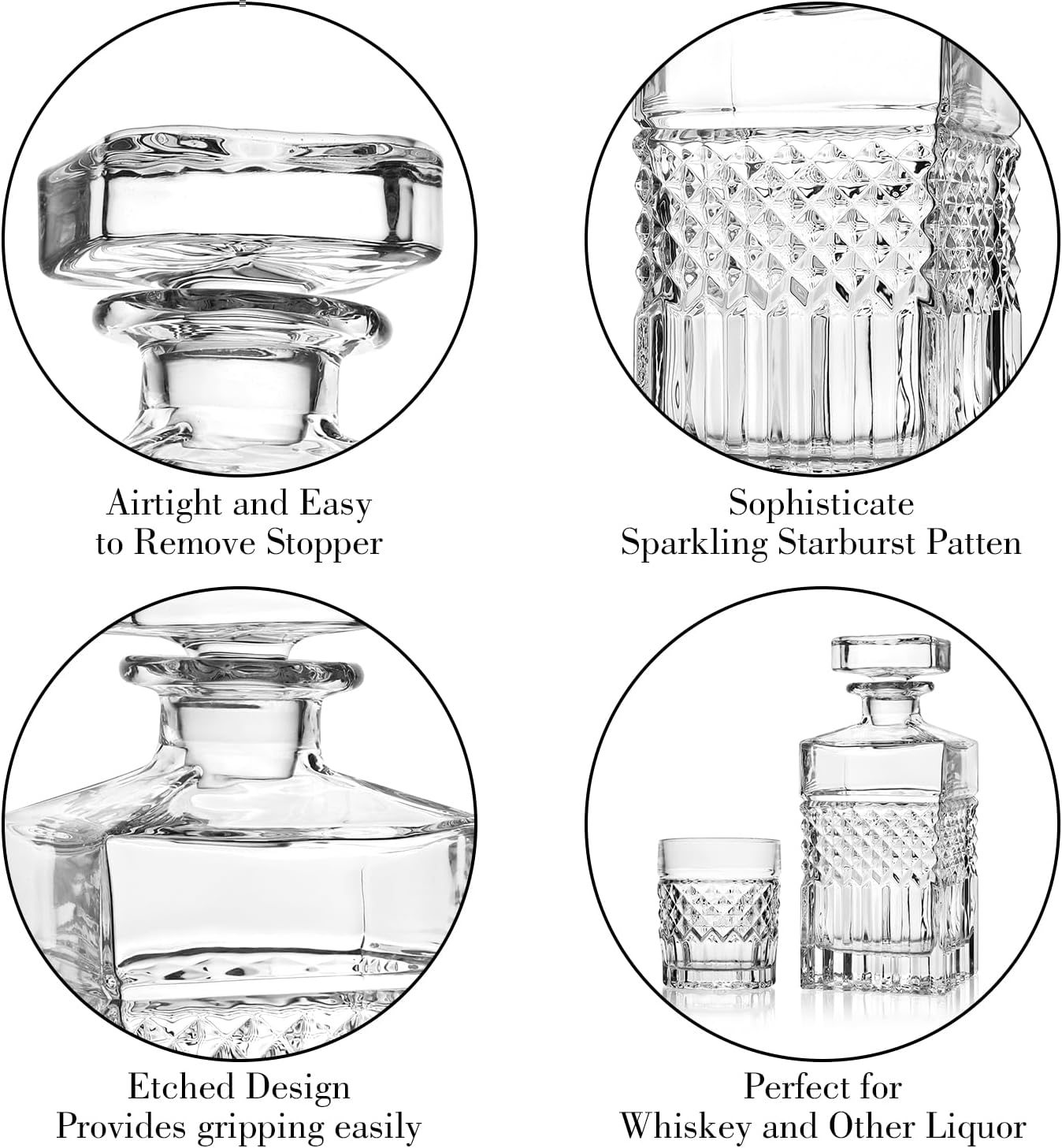 Airtight and Easy to Remove Stopper

Sophisticate Sparkling Starburst Patten

Etched Design Provides gripping easily

Perfect for Whiskey and Other Liquor