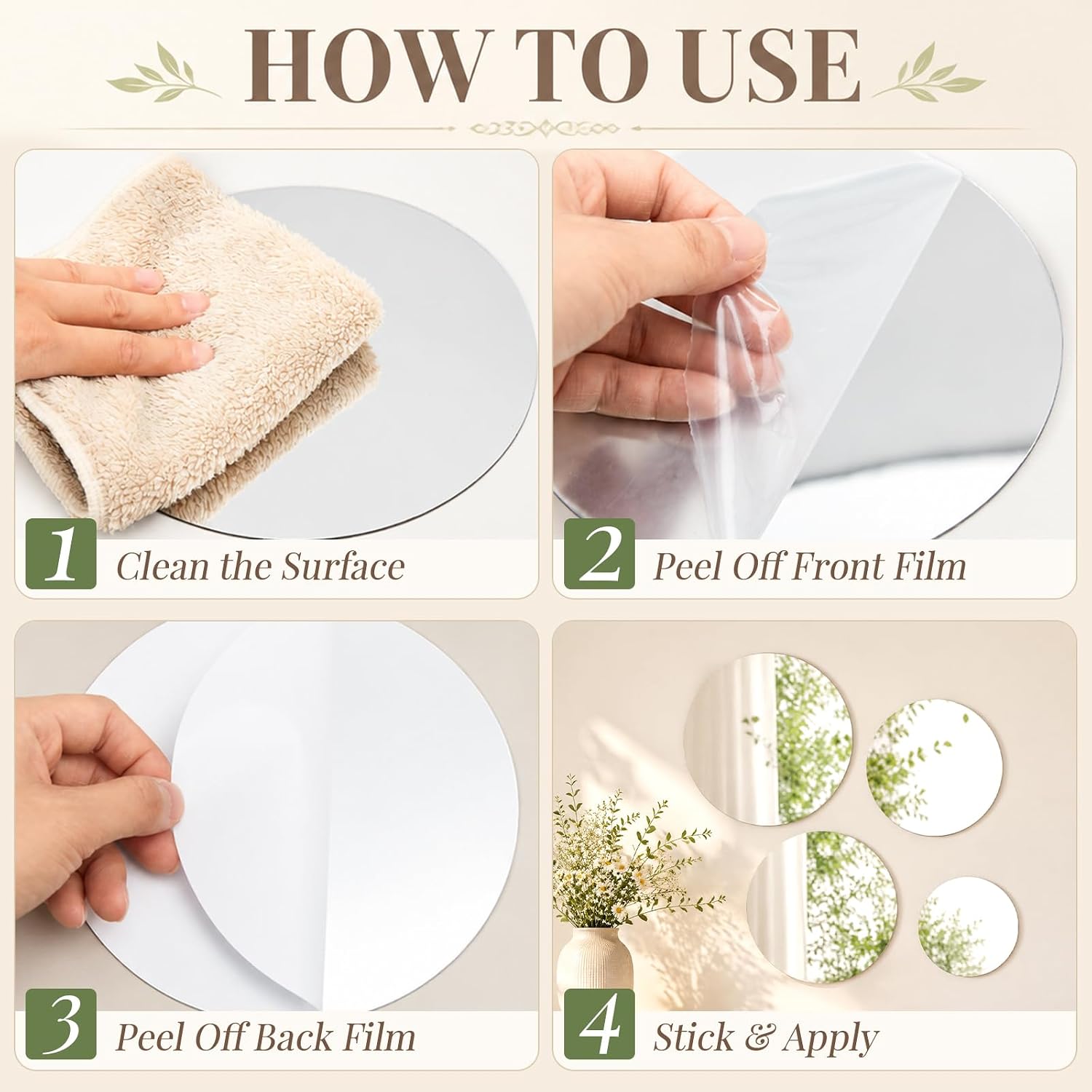 HOW TO USE

1 Clean the Surface

2 Peel Off Front Film

3 Peel Off Back Film

4 Stick & Apply