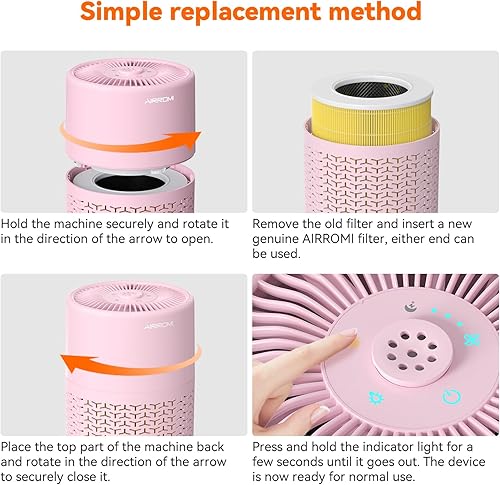 Simple replacement method

AIRROMI

Hold the machine securely and rotate it in the direction of the arrow to open.

Remove the old filter and insert a new genuine AIRROMI filter, either end can be used.

AIRROMI

Place the top part of the machine back and rotate in the direction of the arrow to securely close it.

Press and hold the indicator light for a few seconds until it goes out. The device is now ready for normal use.