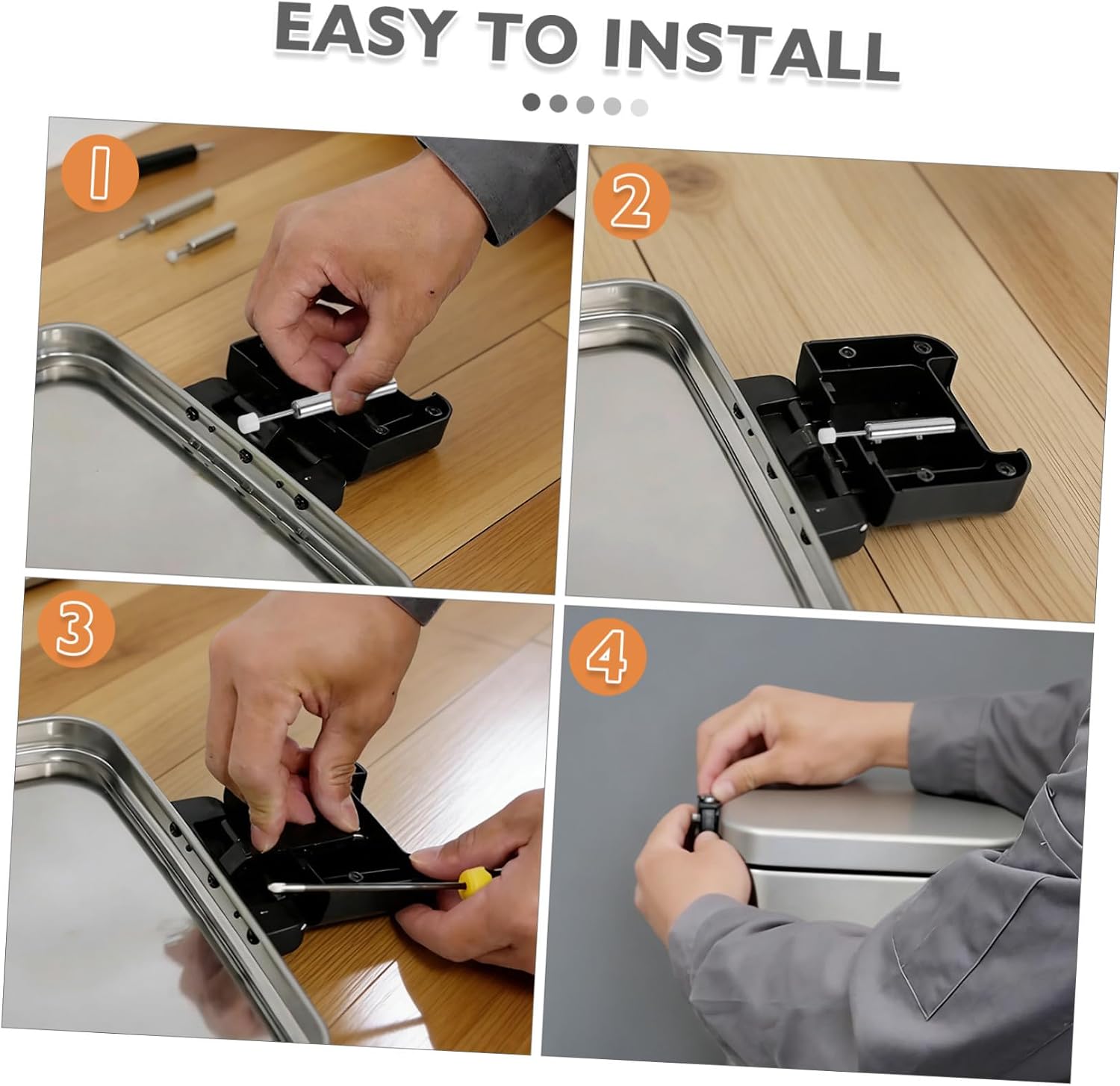 EASY TO INSTALL

1

2

3

4