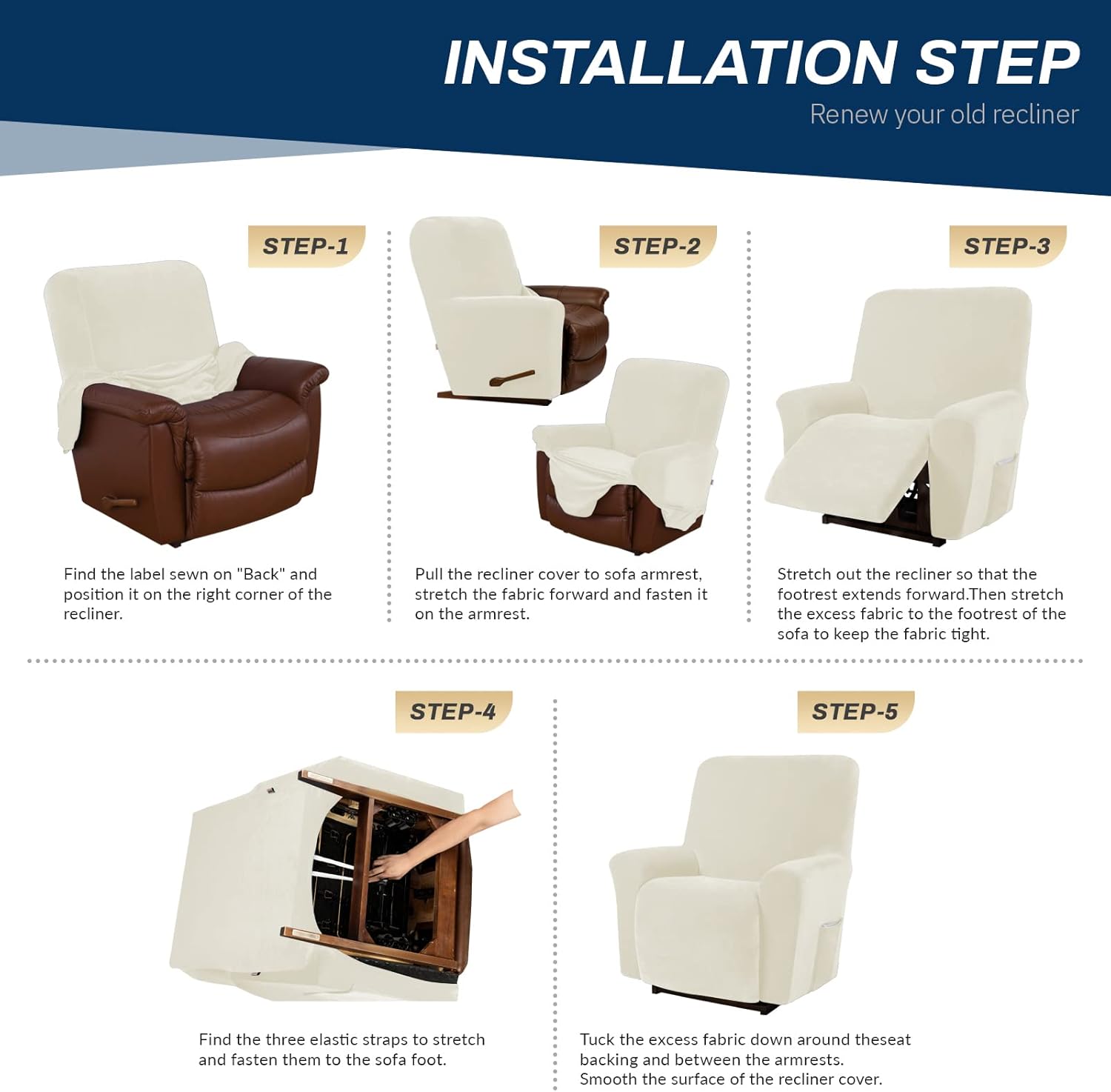 INSTALLATION STEP

Renew your old recliner

STEP-1

Find the label sewn on "Back" and position it on the right corner of the recliner.

STEP-2

Pull the recliner cover to sofa armrest, stretch the fabric forward and fasten it on the armrest.

STEP-3

Stretch out the recliner so that the footrest extends forward.Then stretch the excess fabric to the footrest of the sofa to keep the fabric tight.

STEP-4

Find the three elastic straps to stretch and fasten them to the sofa foot.

STEP-5

Tuck the excess fabric down around theseat backing and between the armrests.
Smooth the surface of the recliner cover.