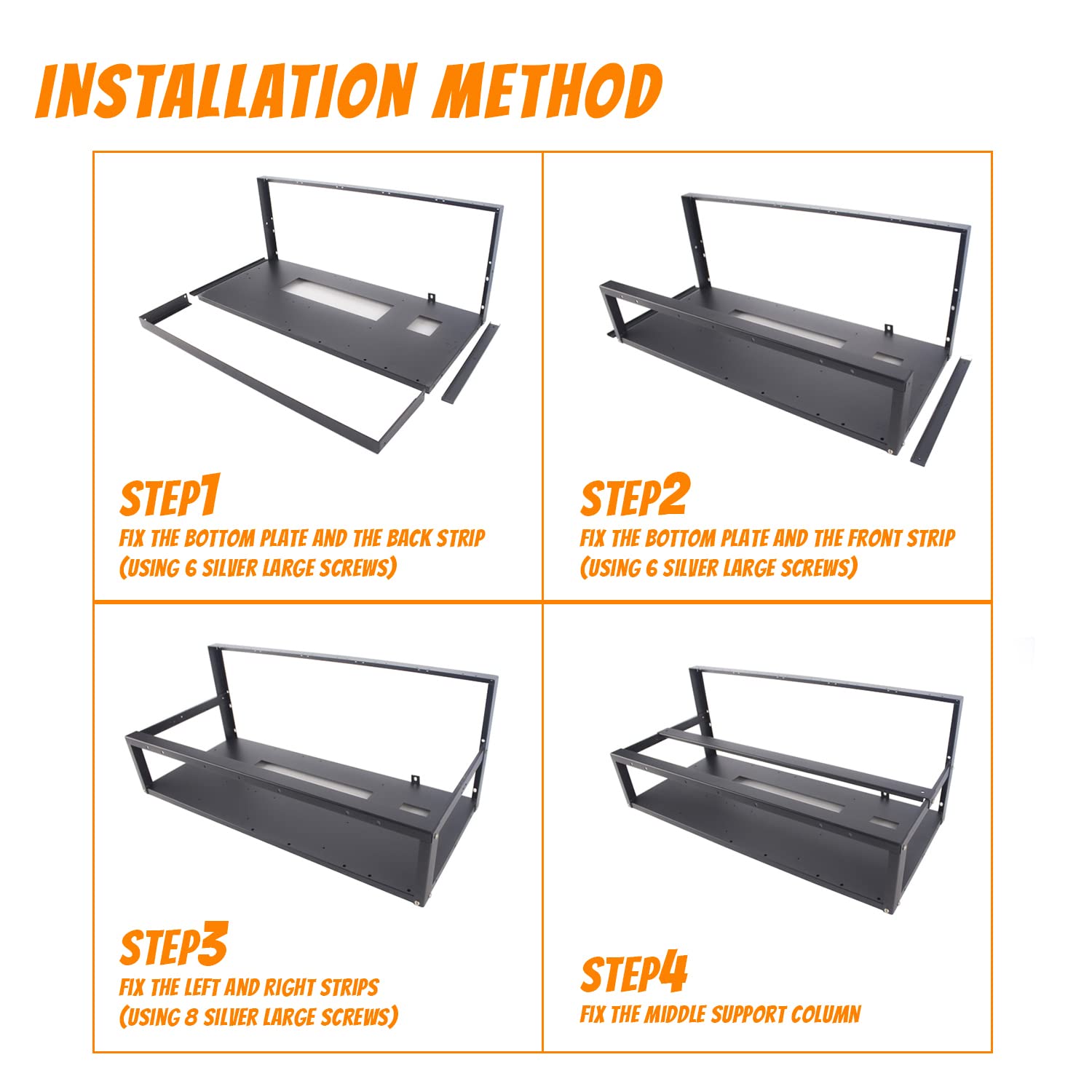 INSTALLATION METHOD

STEP1
FIX THE BOTTOM PLATE AND THE BACK STRIP (USING 6 SILVER LARGE SCREWS)

STEP2
FIX THE BOTTOM PLATE AND THE FRONT STRIP (USING 6 SILVER LARGE SCREWS)

STEP3
FIX THE LEFT AND RIGHT STRIPS (USING 8 SILVER LARGE SCREWS)

STEP4
FIX THE MIDDLE SUPPORT COLUMN