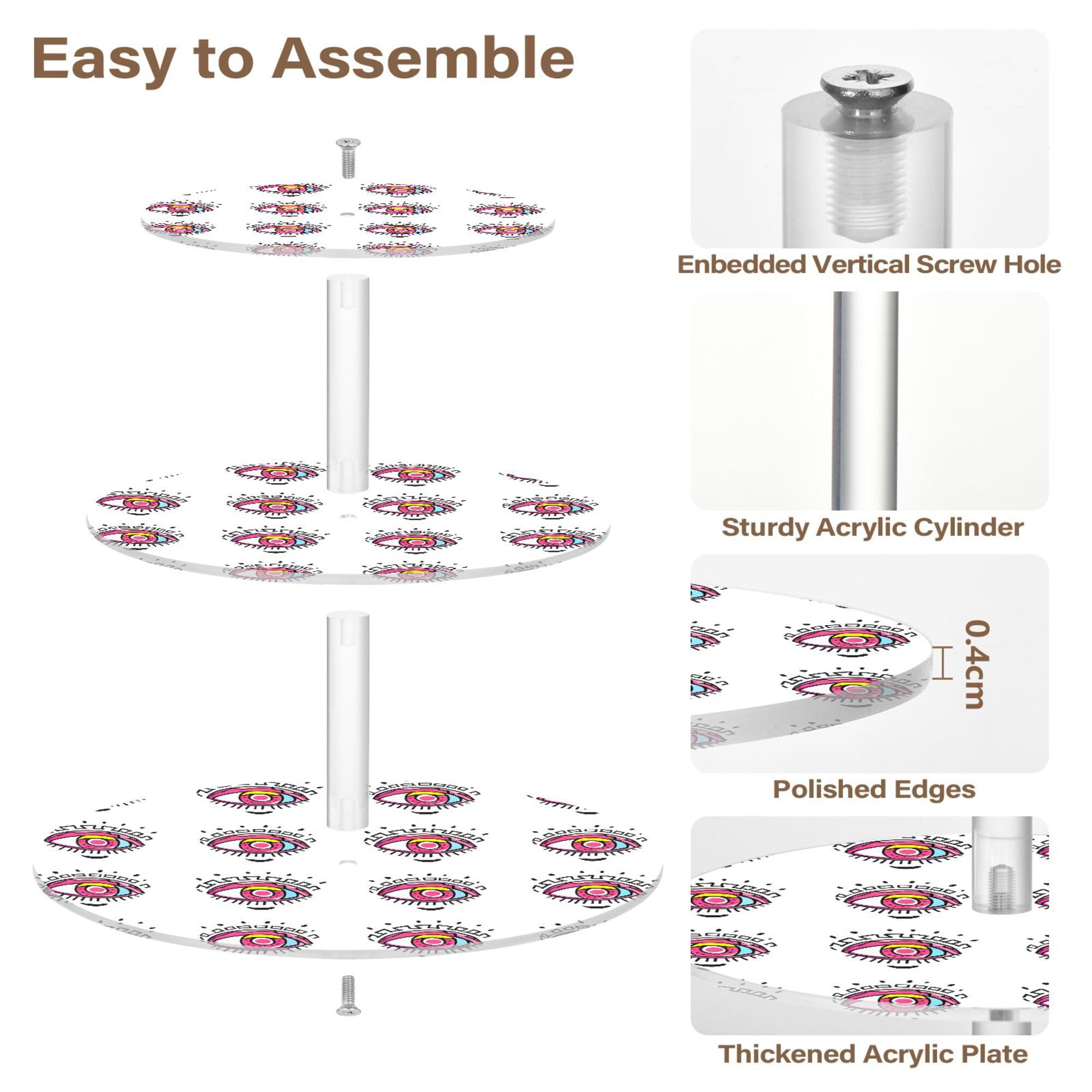 Easy to Assemble

Enbedded Vertical Screw Hole

Sturdy Acrylic Cylinder

0.4cm

Polished Edges

Thickened Acrylic Plate