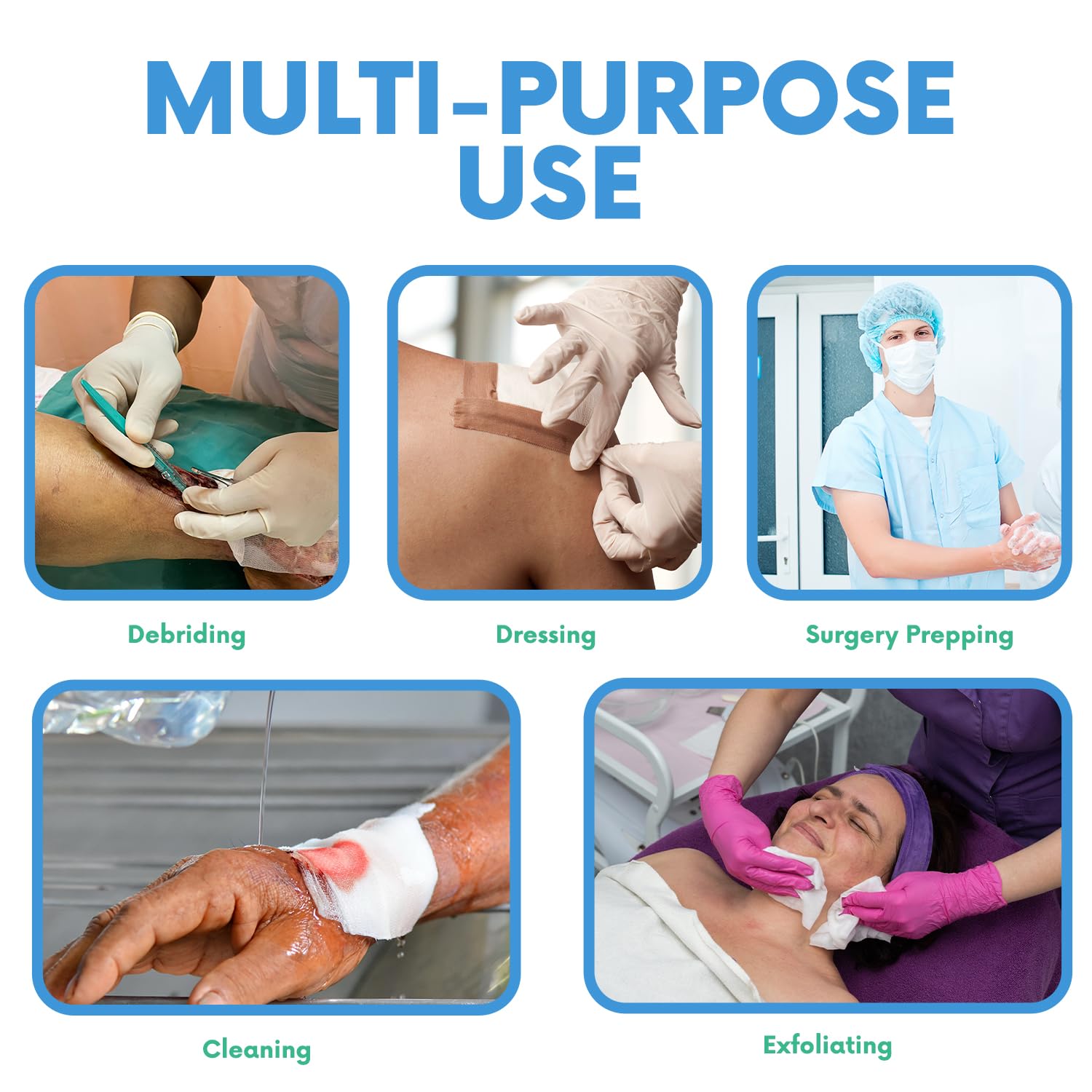 MULTI-PURPOSE USE

Debriding

Dressing

Surgery Prepping

Cleaning

Exfoliating