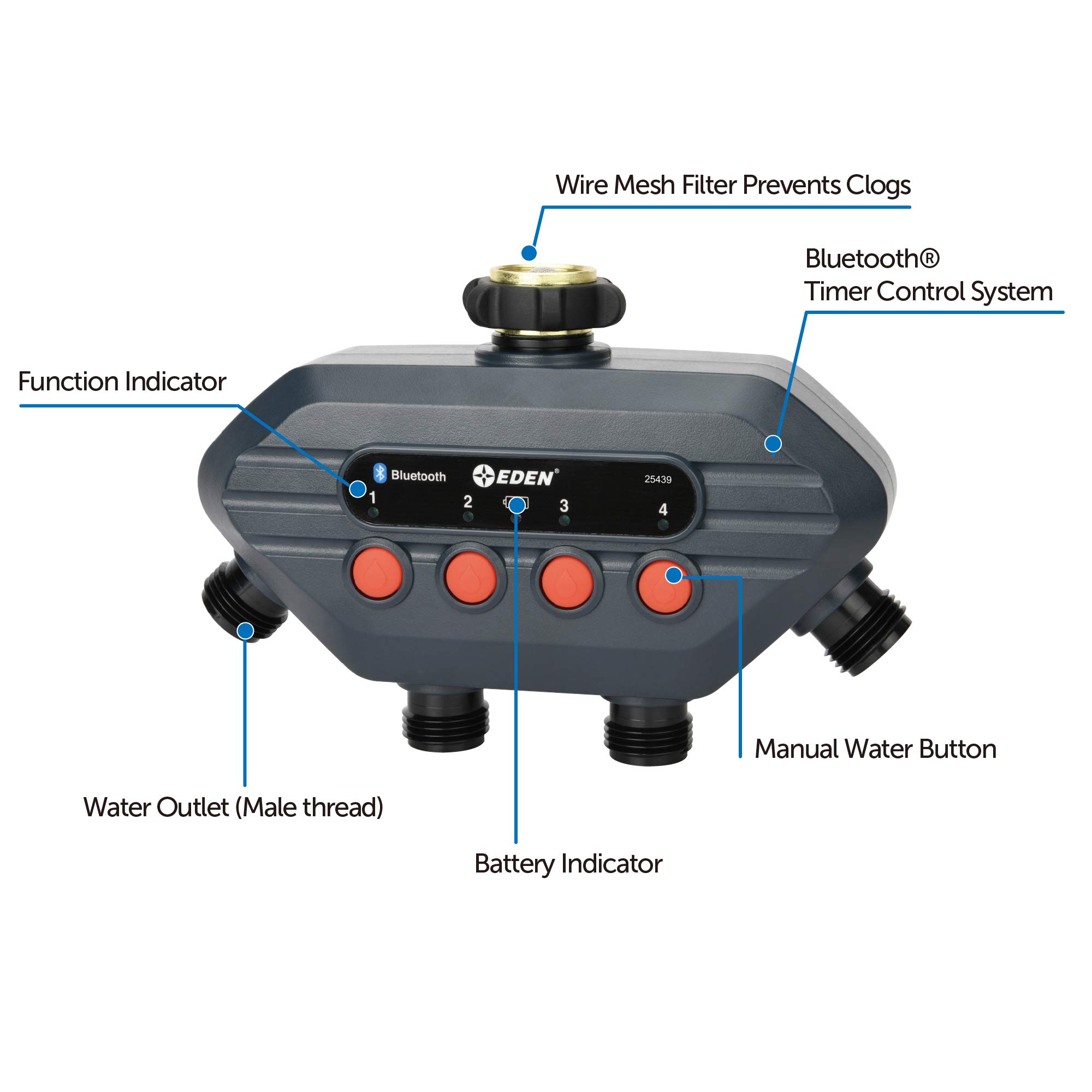 Wire Mesh Filter Prevents Clogs

Bluetooth®
Timer Control System

Function Indicator

Bluetooth

EDEN®

25439

1

2

3

4

Manual Water Button

Water Outlet (Male thread)

Battery Indicator