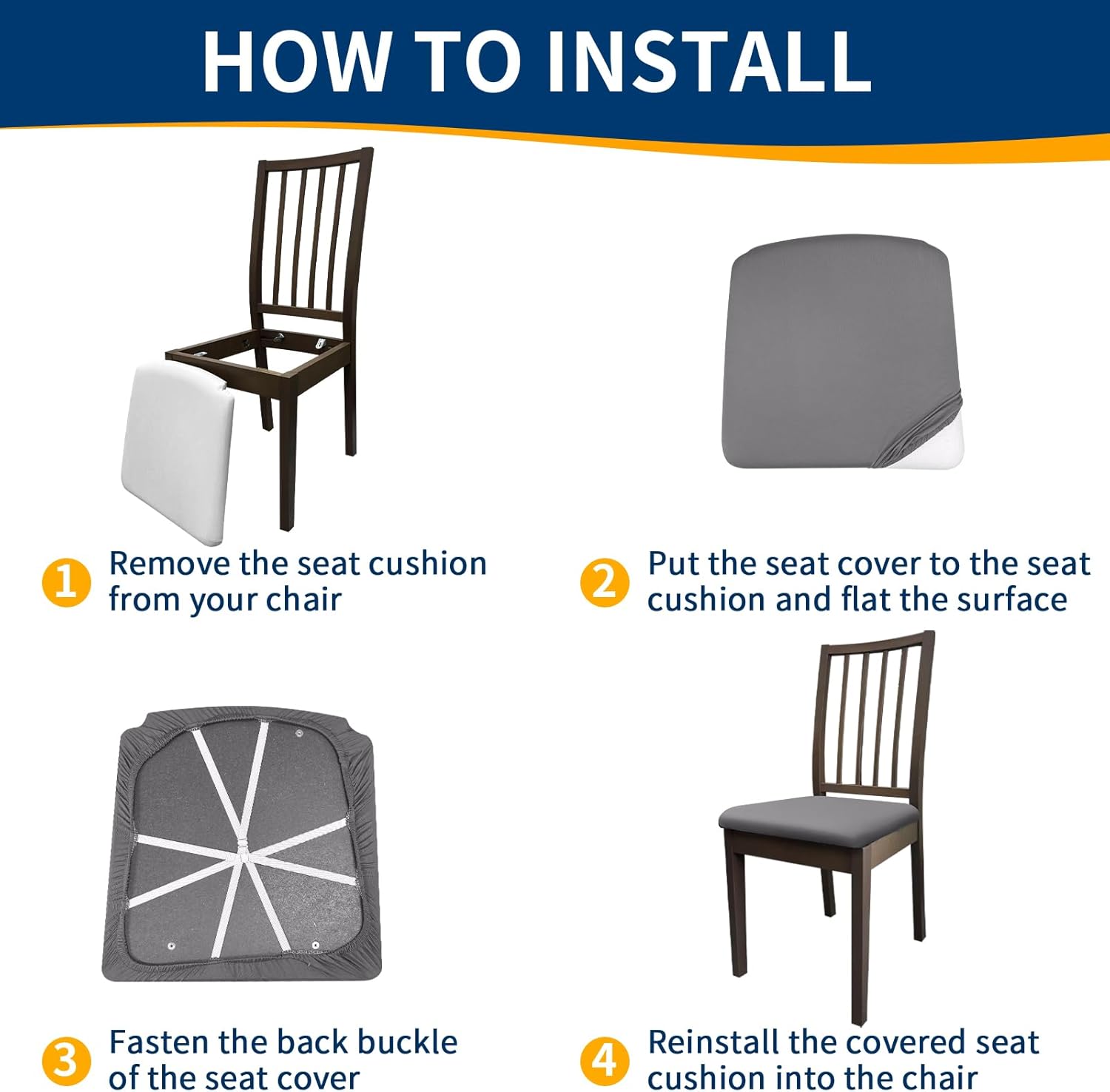 HOW TO INSTALL

1 Remove the seat cushion from your chair

2 Put the seat cover to the seat cushion and flat the surface

3 Fasten the back buckle of the seat cover

4 Reinstall the covered seat cushion into the chair