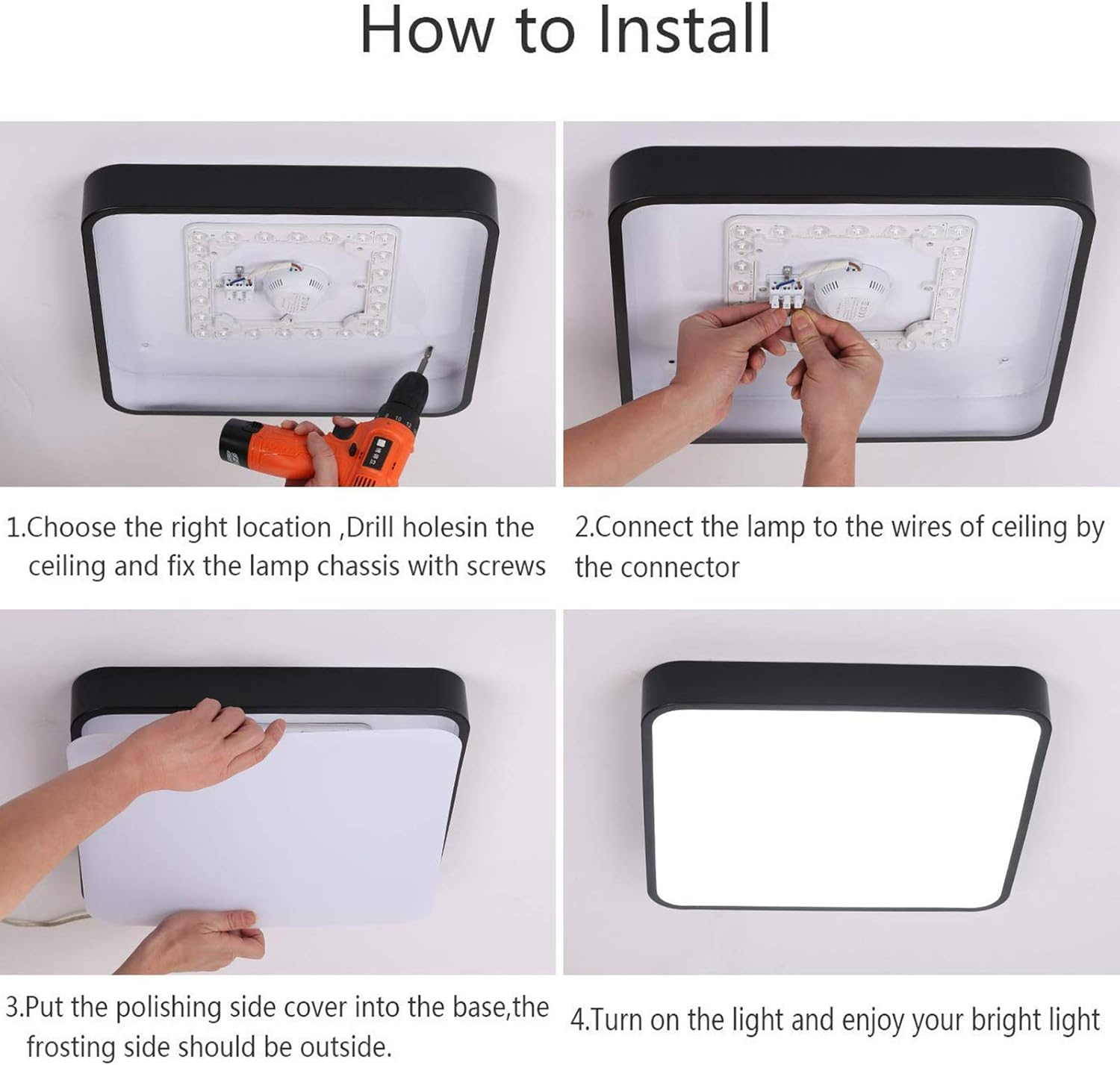 How to Install

1.Choose the right location ,Drill holesin the ceiling and fix the lamp chassis with screws

2.Connect the lamp to the wires of ceiling by the connector

3.Put the polishing side cover into the base,the frosting side should be outside.

4.Turn on the light and enjoy your bright light