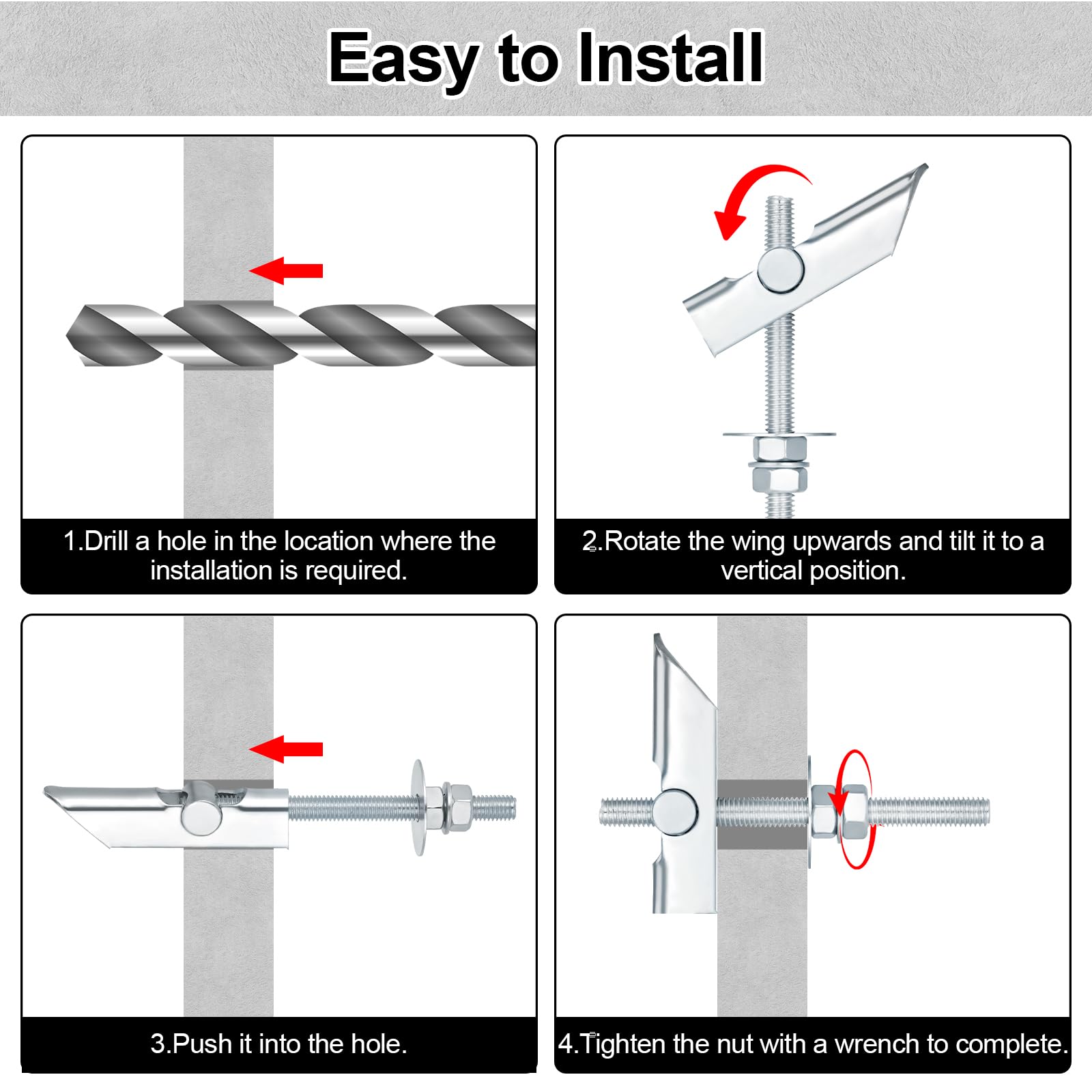 Easy to Install

1.Drill a hole in the location where the installation is required.

2.Rotate the wing upwards and tilt it to a vertical position.

3.Push it into the hole.

4.Tighten the nut with a wrench to complete.