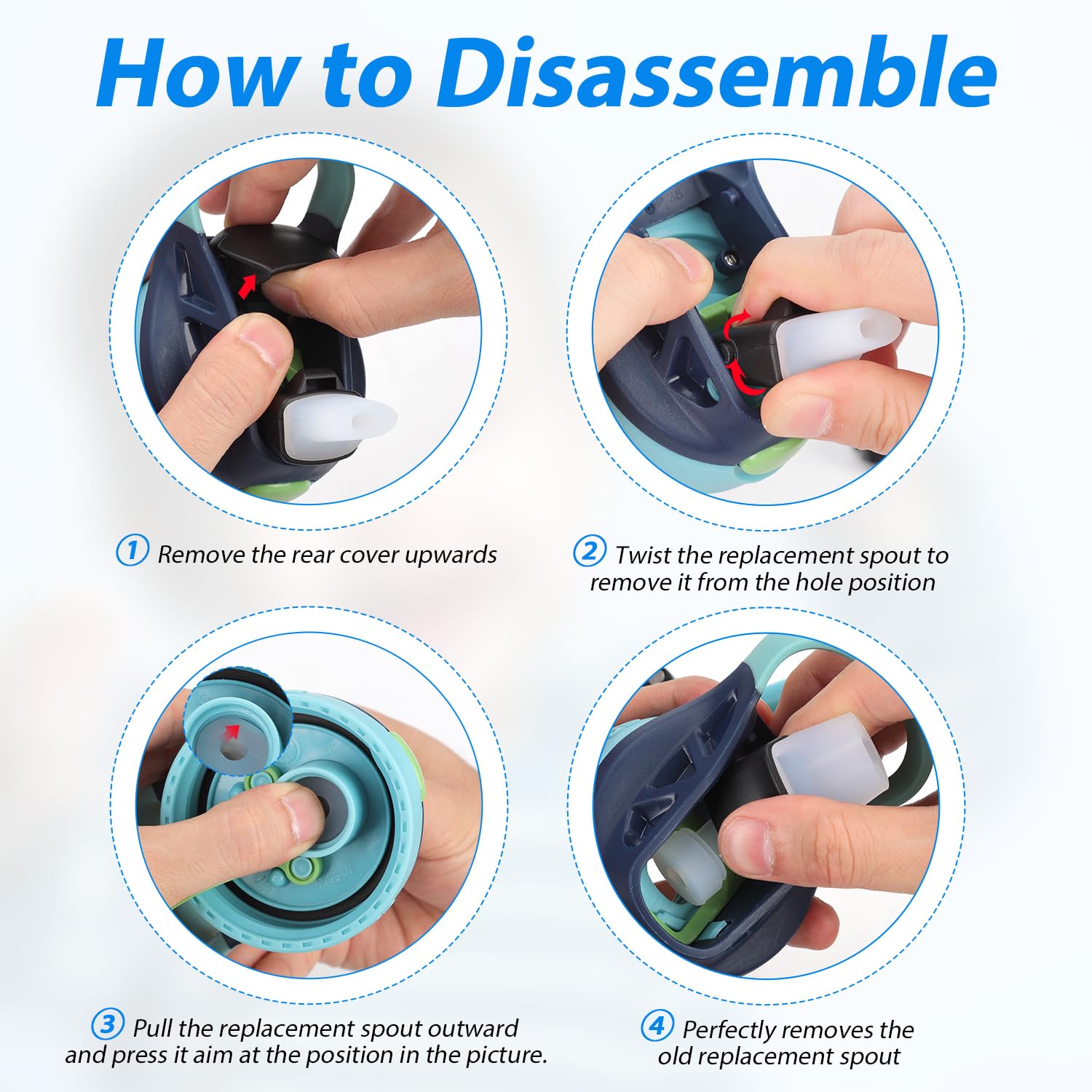 How to Disassemble

① Remove the rear cover upwards

② Twist the replacement spout to remove it from the hole position

③ Pull the replacement spout outward and press it aim at the position in the picture.

④ Perfectly removes the old replacement spout