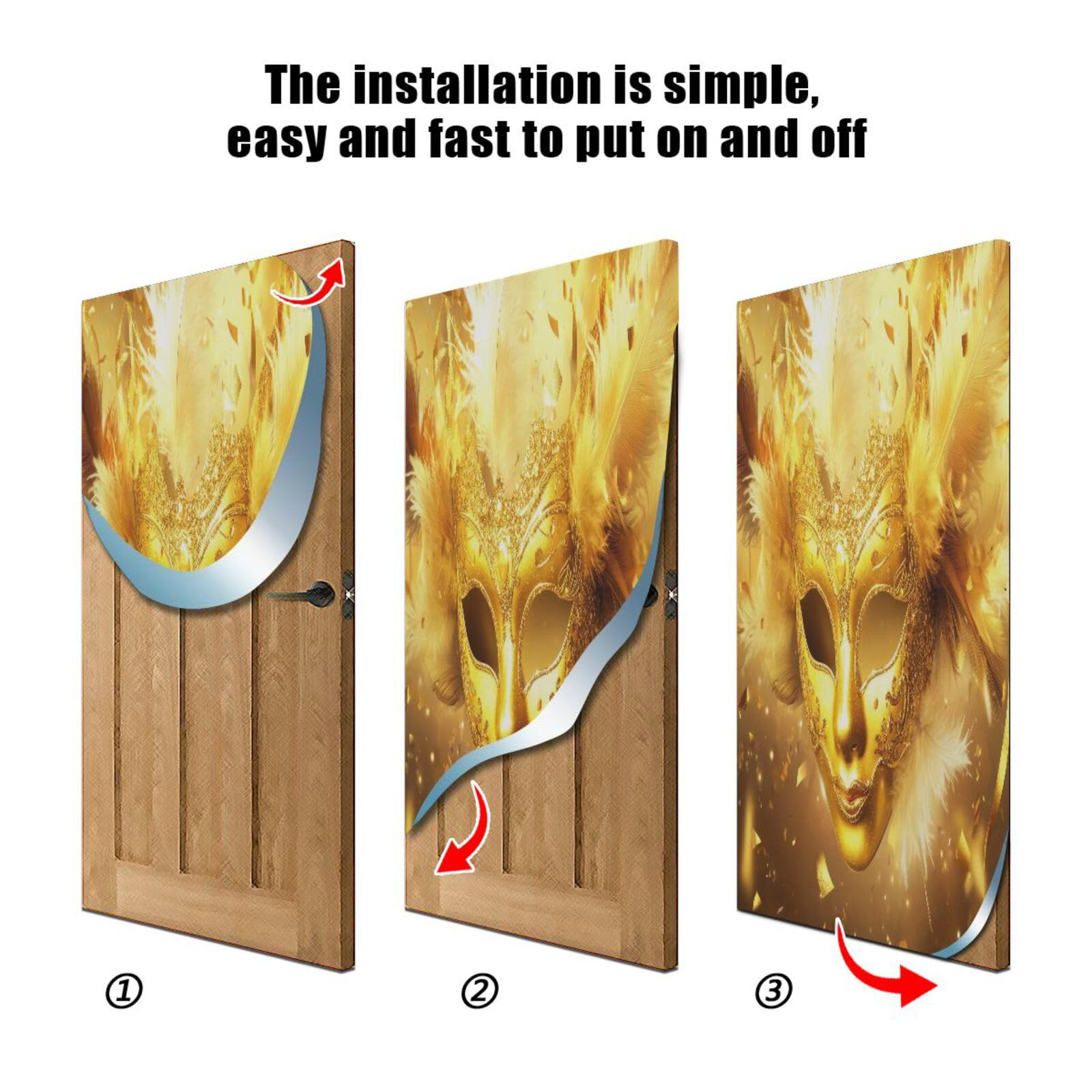 The installation is simple,
easy and fast to put on and off

①

②

③