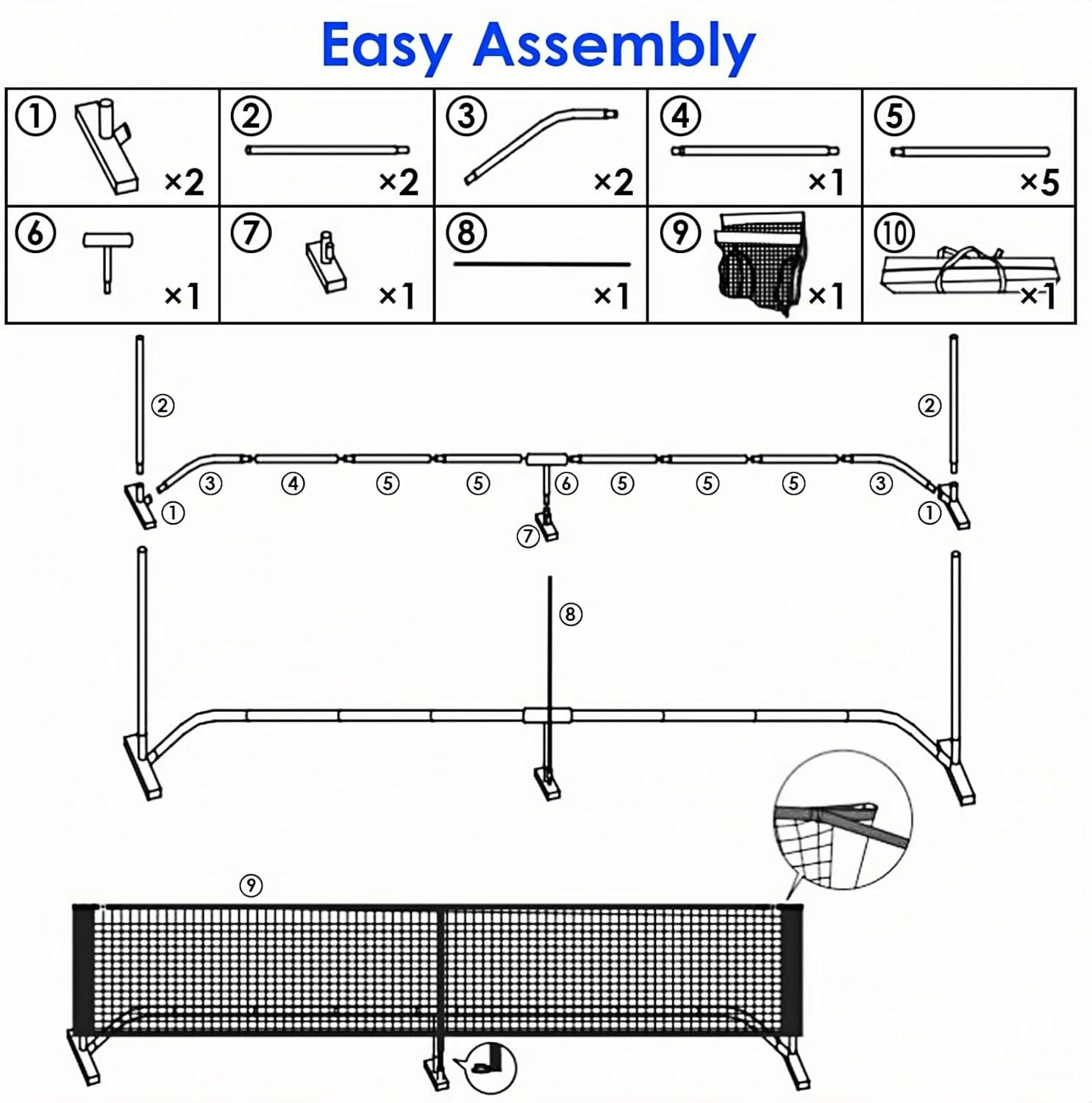 Easy Assembly

| ① ×2 | ② ×2 | ③ ×2 | ④ ×1 | ⑤ ×5 |
|---|---|---|---|---|
| ⑥ ×1 | ⑦ ×1 | ⑧ ×1 | ⑨ ×1 | ⑩ ×1 |

②
②
③ ④ ⑤ ⑤ ⑥ ⑤ ⑤ ⑤ ③
① ①
⑦
⑧
⑨