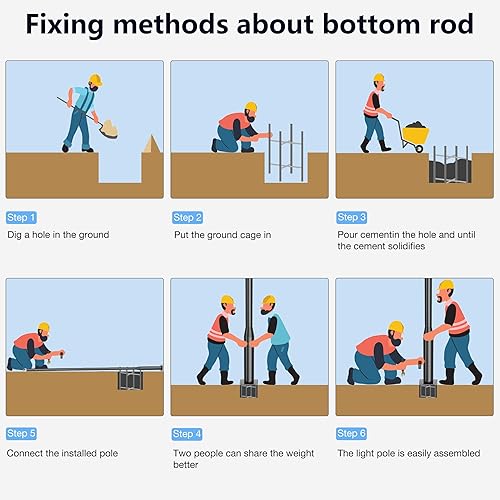 Fixing methods about bottom rod

Step 1
Dig a hole in the ground

Step 2
Put the ground cage in

Step 3
Pour cementin the hole and until the cement solidifies

Step 5
Connect the installed pole

Step 4
Two people can share the weight better

Step 6
The light pole is easily assembled