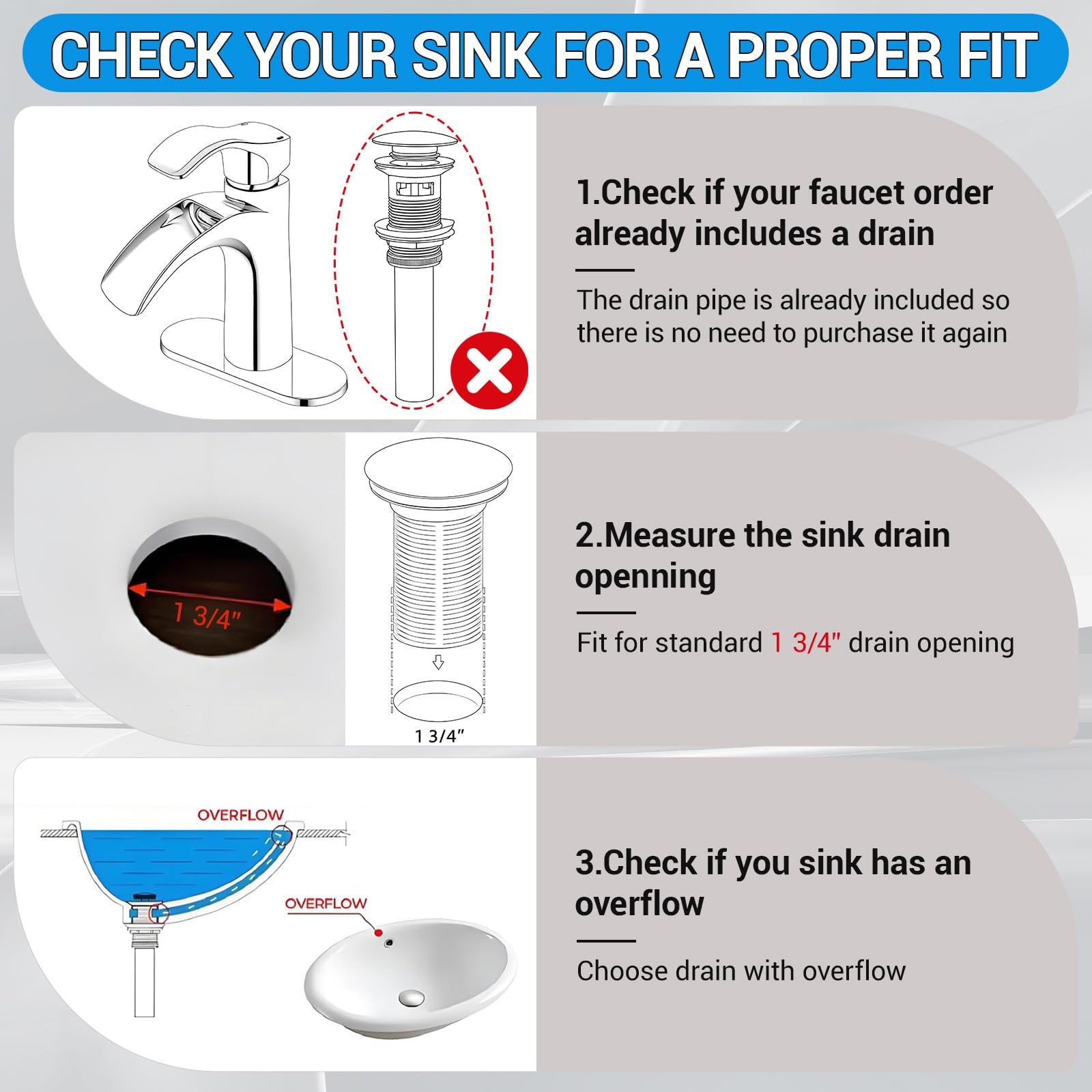 CHECK YOUR SINK FOR A PROPER FIT

1.Check if your faucet order already includes a drain

The drain pipe is already included so there is no need to purchase it again

1 3/4"

1 3/4"

2.Measure the sink drain openning

Fit for standard 1 3/4" drain opening

OVERFLOW

OVERFLOW

3.Check if you sink has an overflow

Choose drain with overflow