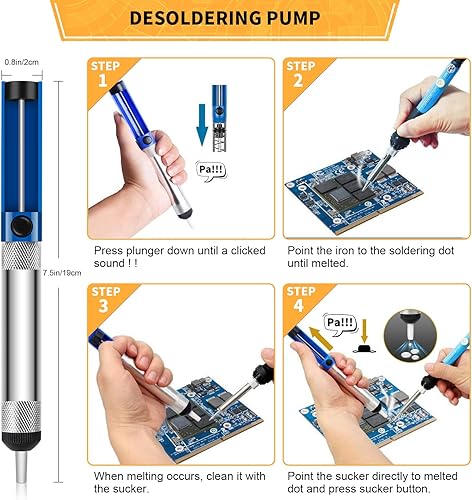 DESOLDERING PUMP

0.8in/2cm

7.5in/19cm

STEP 1

Pa!!!

Press plunger down until a clicked sound ! !

STEP 2

Point the iron to the soldering dot until melted.

STEP 3

When melting occurs, clean it with the sucker.

STEP 4

Pa!!!

Point the sucker directly to melted dot and press sucker button.