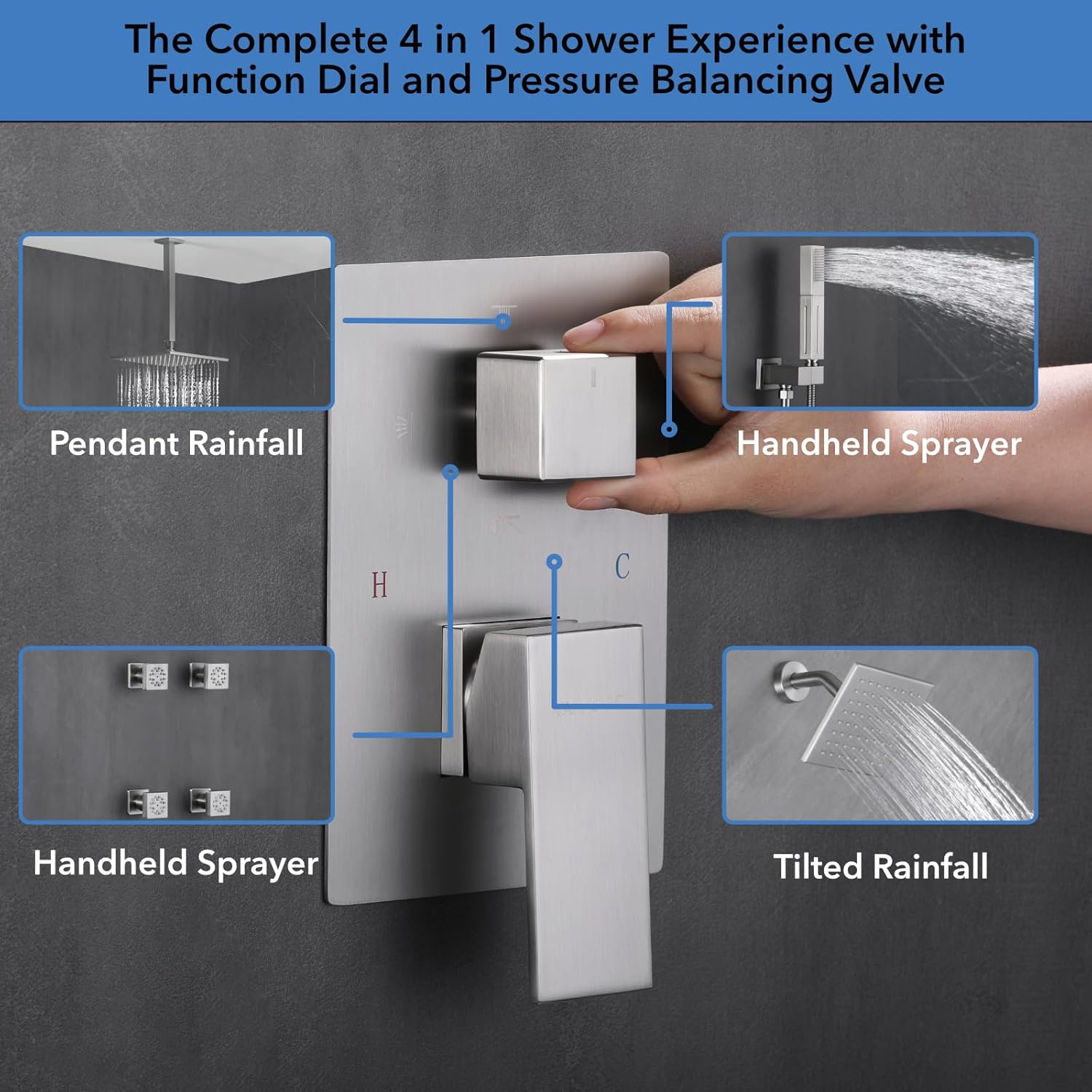 The Complete 4 in 1 Shower Experience with Function Dial and Pressure Balancing Valve

Pendant Rainfall

Handheld Sprayer

H

C

Handheld Sprayer

Tilted Rainfall