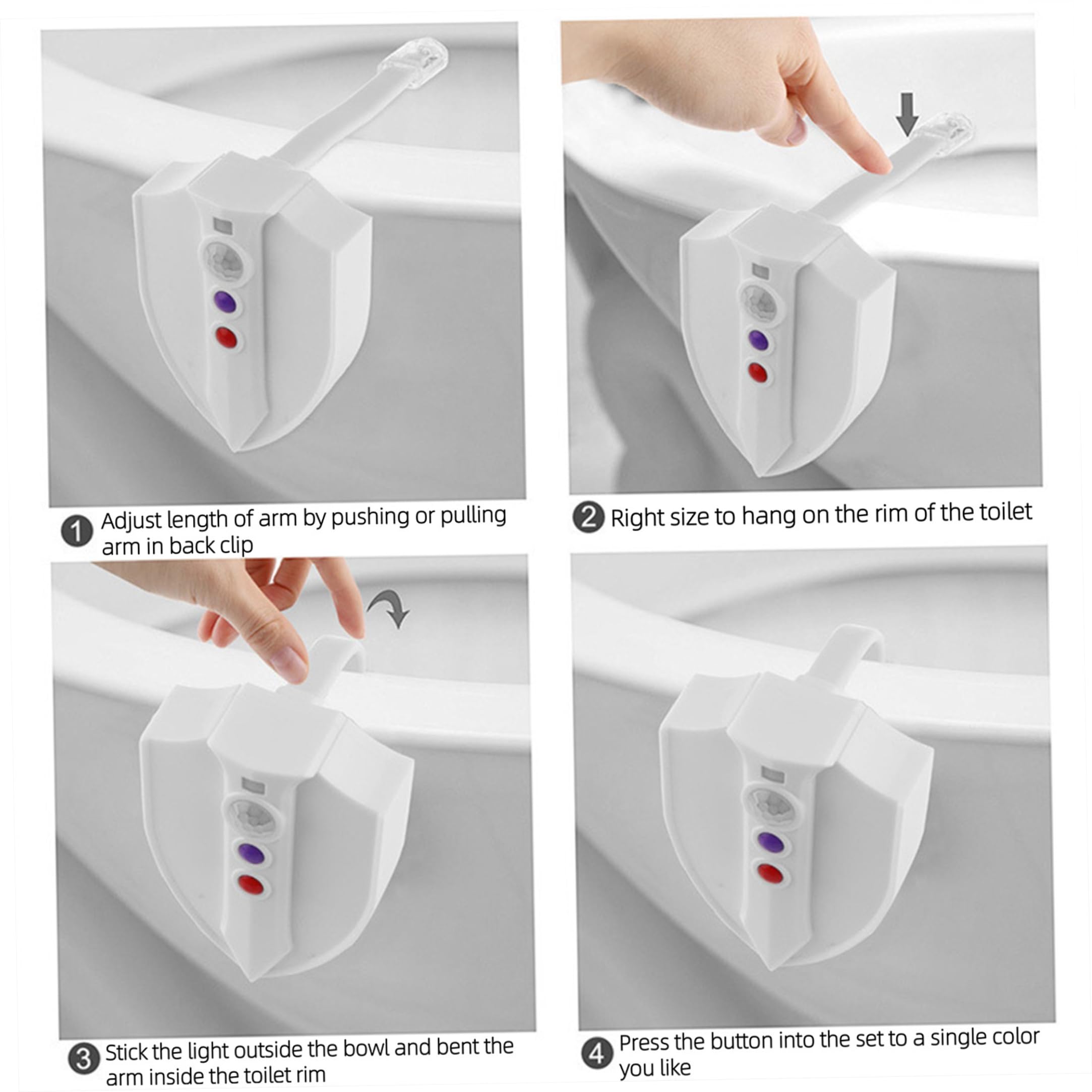 1 Adjust length of arm by pushing or pulling arm in back clip

2 Right size to hang on the rim of the toilet

3 Stick the light outside the bowl and bent the arm inside the toilet rim

4 Press the button into the set to a single color you like