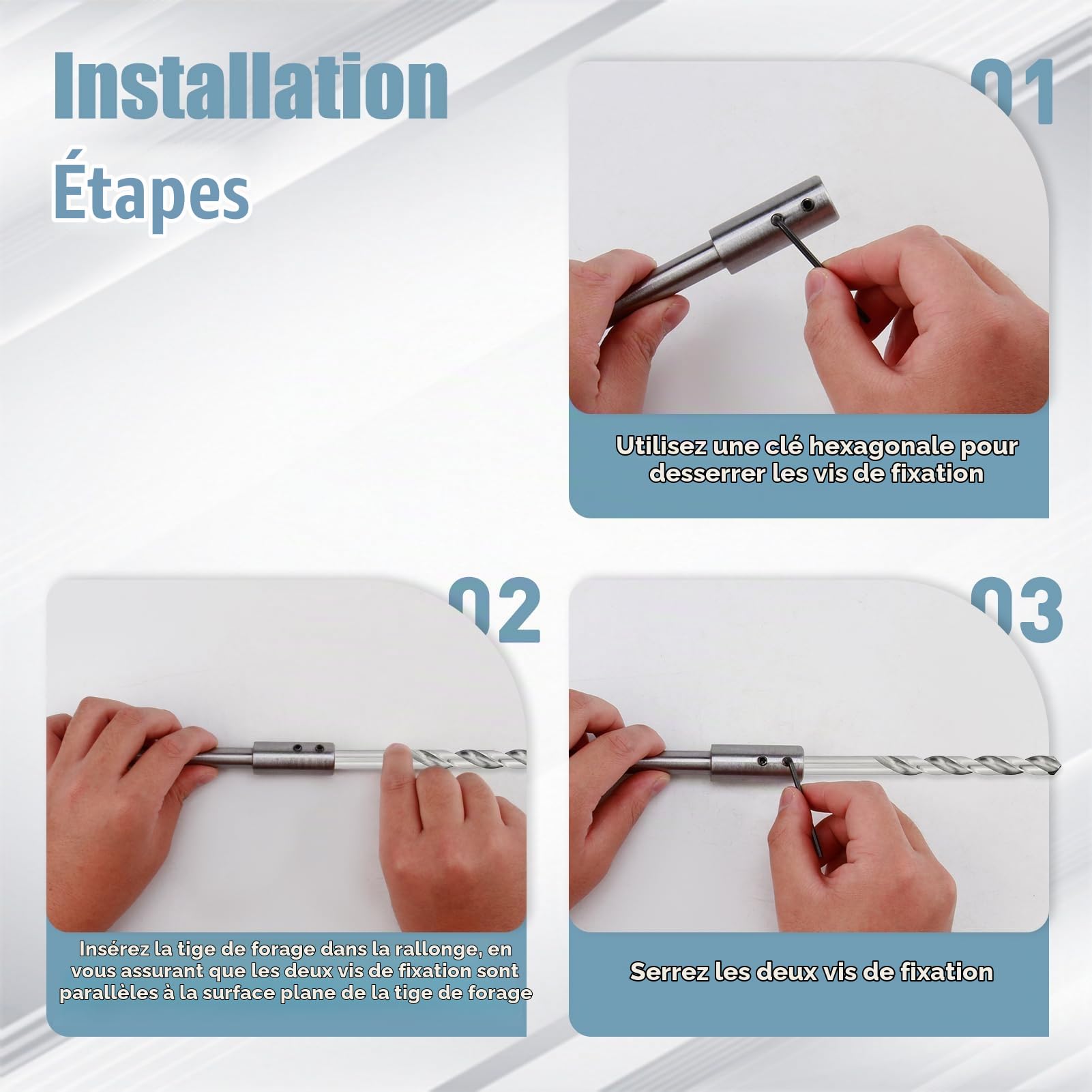 Installation
Étapes

01

Utilisez une clé hexagonale pour desserrer les vis de fixation

02

Insérez la tige de forage dans la rallonge, en vous assurant que les deux vis de fixation sont parallèles à la surface plane de la tige de forage

03

Serrez les deux vis de fixation