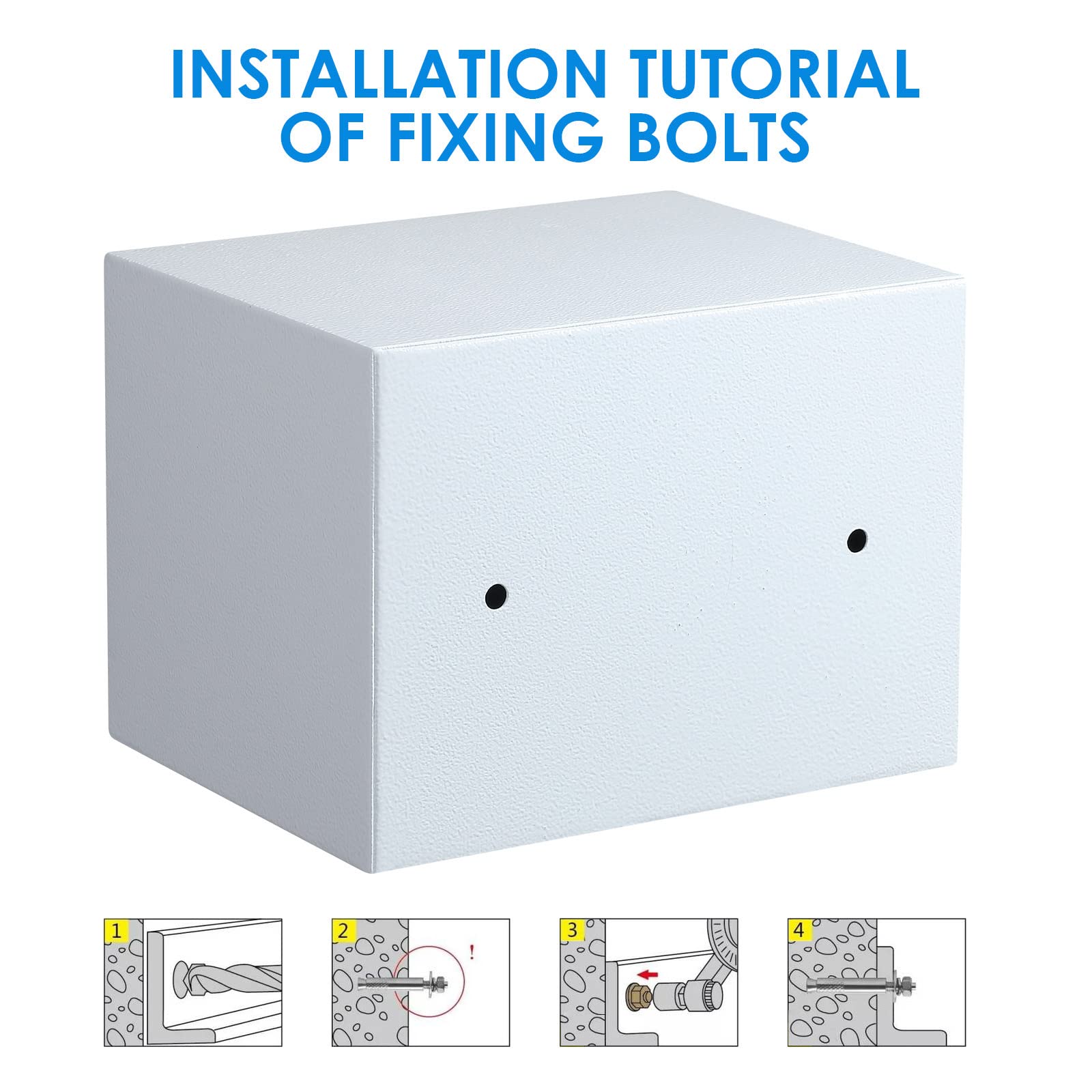 INSTALLATION TUTORIAL
OF FIXING BOLTS

1

2

!

3

4