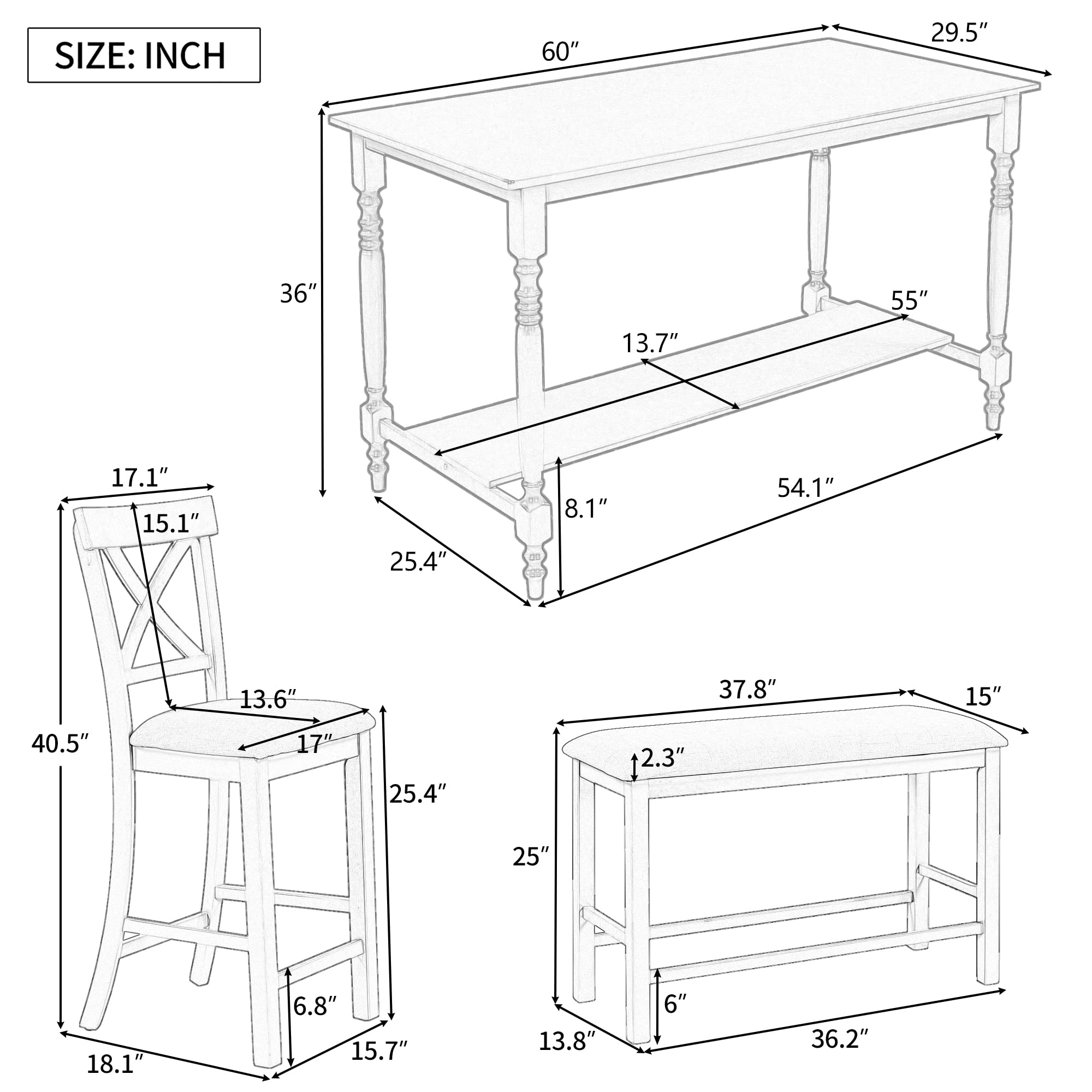 SIZE: INCH

60″
29.5″
36″
55″
13.7″
8.1″
54.1″
25.4″

17.1″
15.1″
13.6″
17″
40.5″
25.4″
6.8″
15.7″
18.1″

37.8″
15″
2.3″
25″
6″
13.8″
36.2″