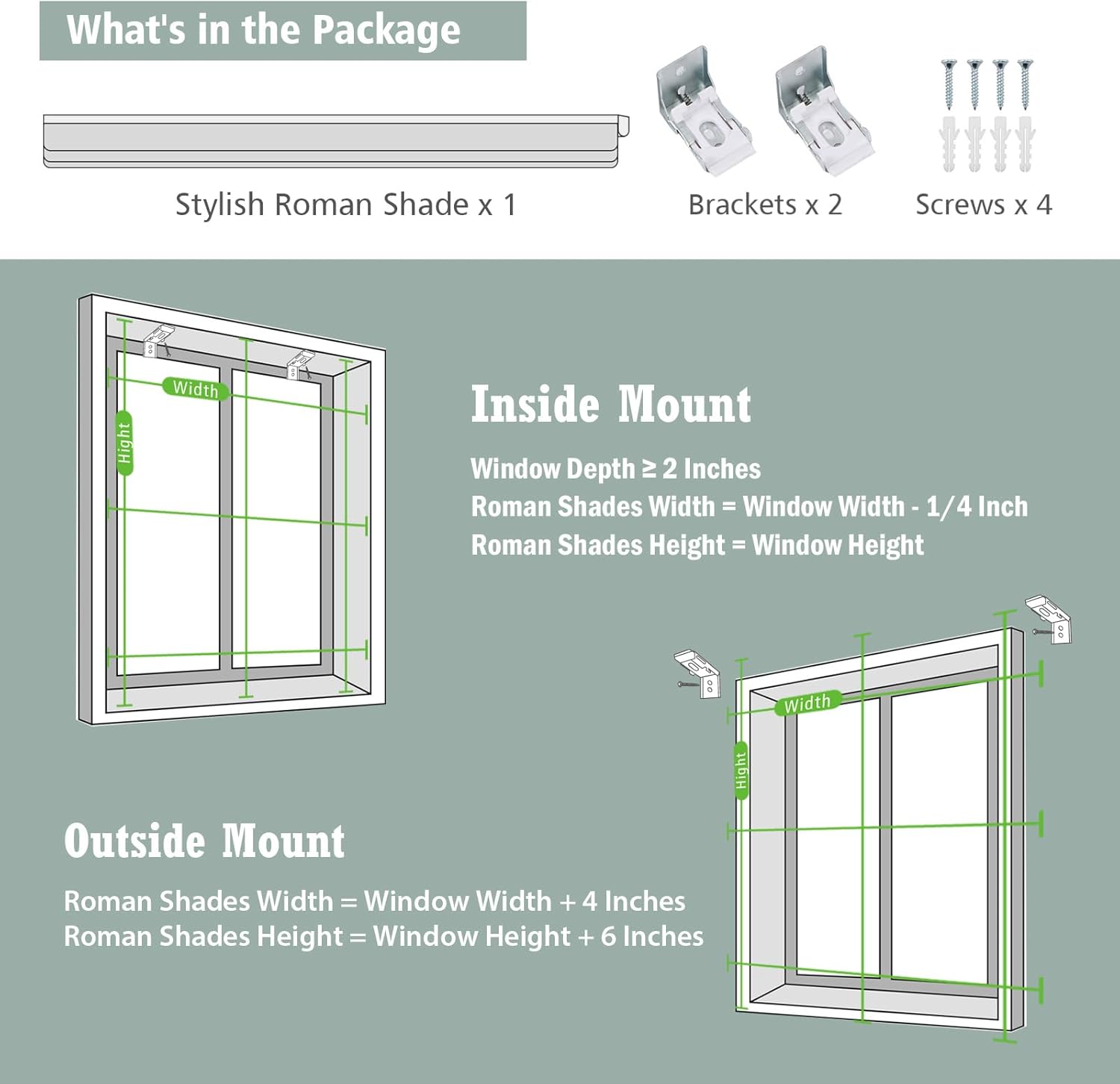 What's in the Package

Stylish Roman Shade x 1

Brackets x 2

Screws x 4

Width

Hight

Inside Mount

Window Depth ≥ 2 Inches
Roman Shades Width = Window Width - 1/4 Inch
Roman Shades Height = Window Height

Width

Hight

Outside Mount

Roman Shades Width = Window Width + 4 Inches
Roman Shades Height = Window Height + 6 Inches